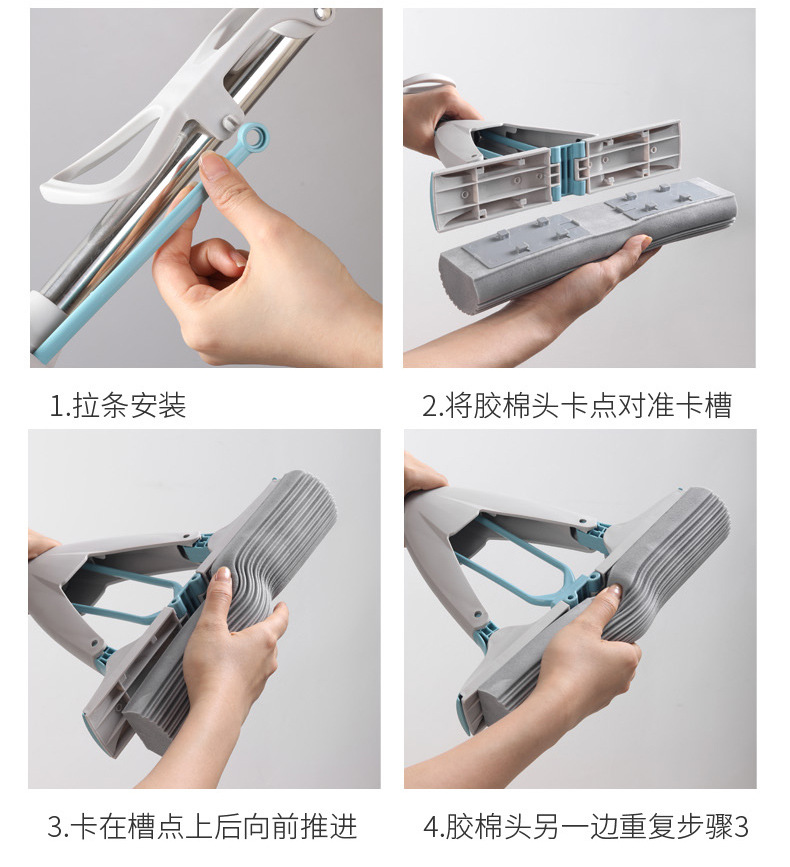 1.拉条安装

2.将胶棉头卡点对准卡槽

3.卡在槽点上后向前推进

4.胶棉头另一边重复步骤3