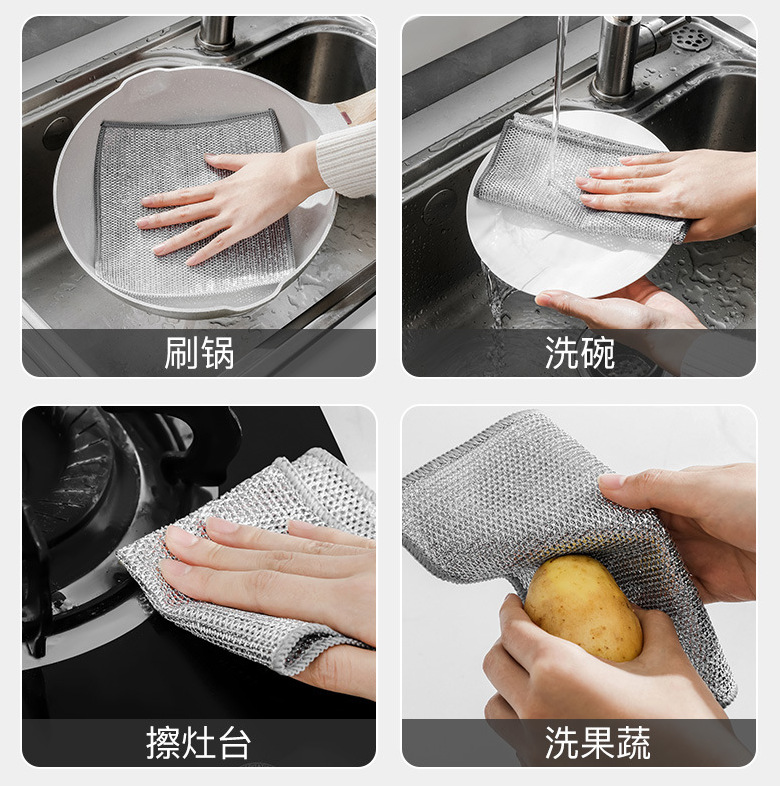 刷锅

洗碗

擦灶台

洗果蔬