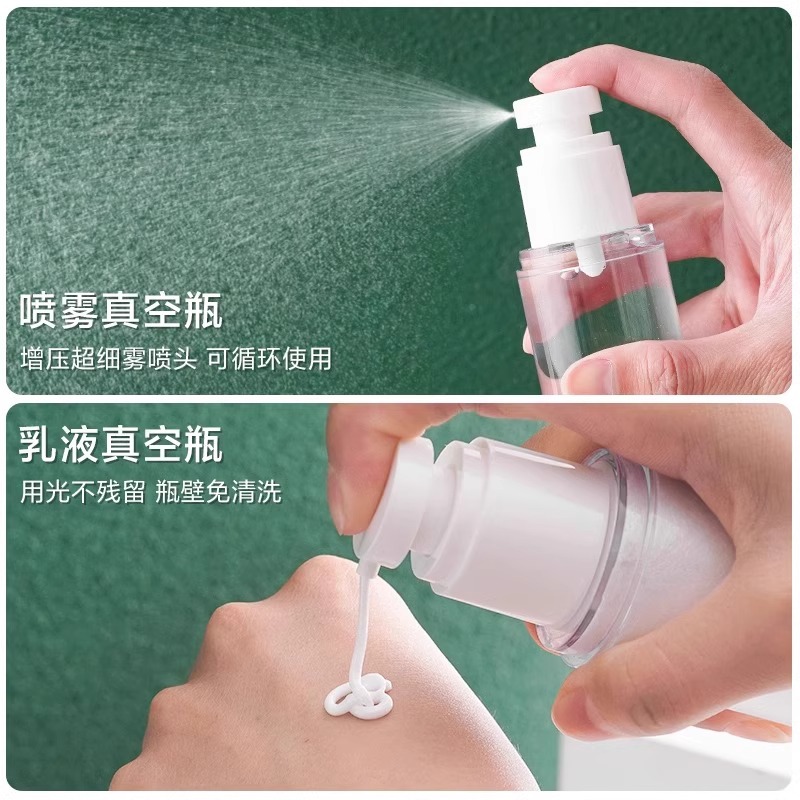 喷雾真空瓶
增压超细雾喷头 可循环使用

乳液真空瓶
用光不残留 瓶壁免清洗