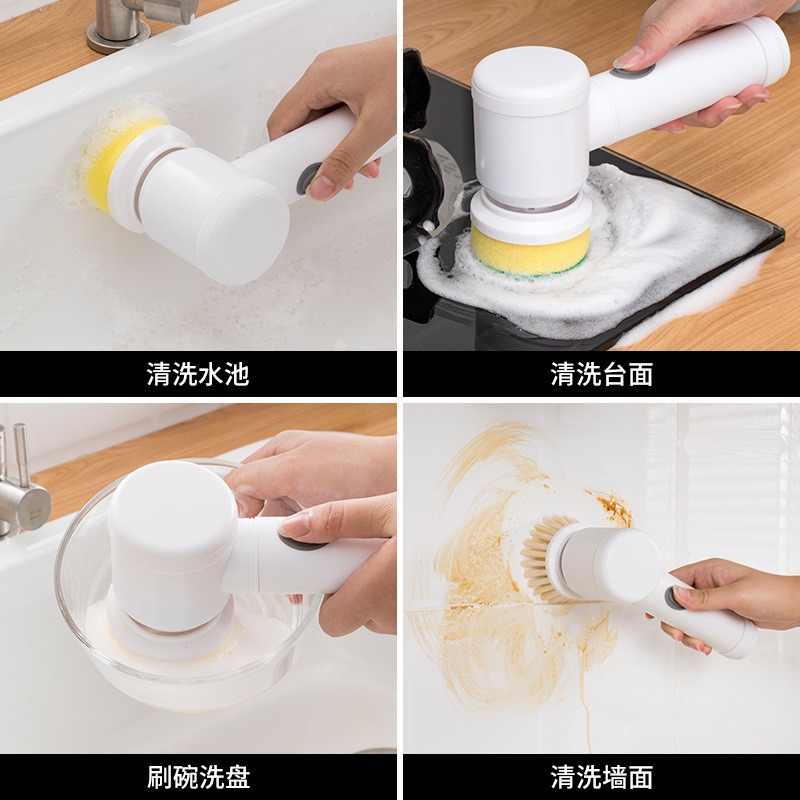 清洗水池

清洗台面

刷碗洗盘

清洗墙面