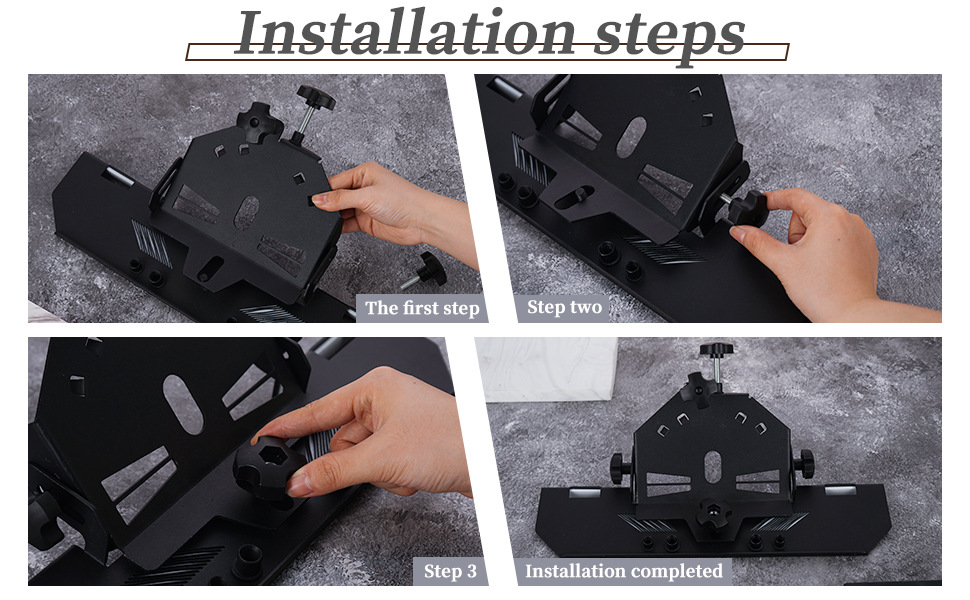 Installation steps

The first step

Step two

Step 3

Installation completed