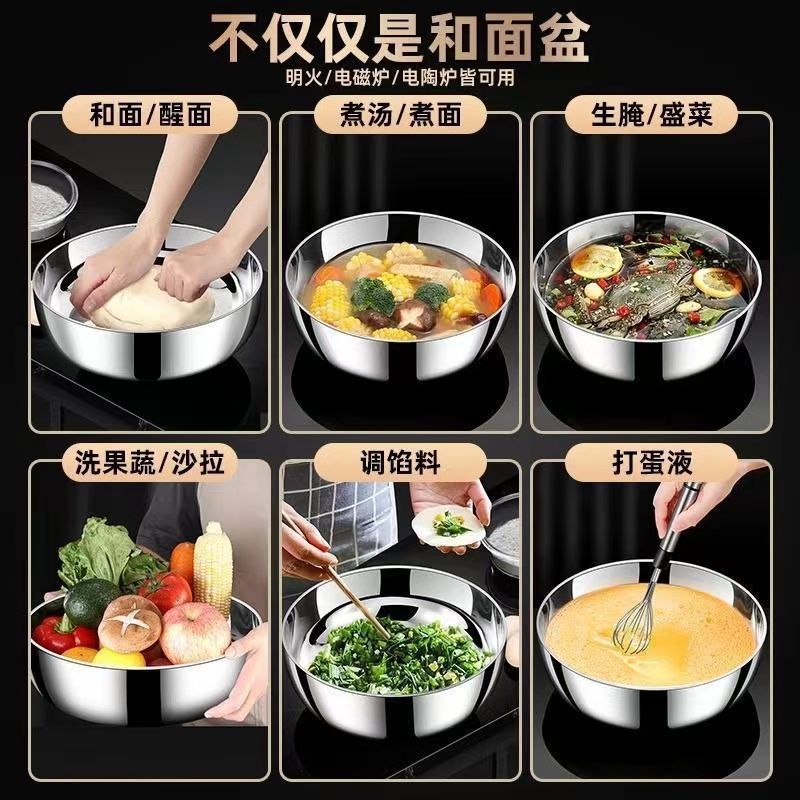 不仅仅是和面盆
明火/电磁炉/电陶炉皆可用

和面/醒面

煮汤/煮面

生腌/盛菜

洗果蔬/沙拉

调馅料

打蛋液