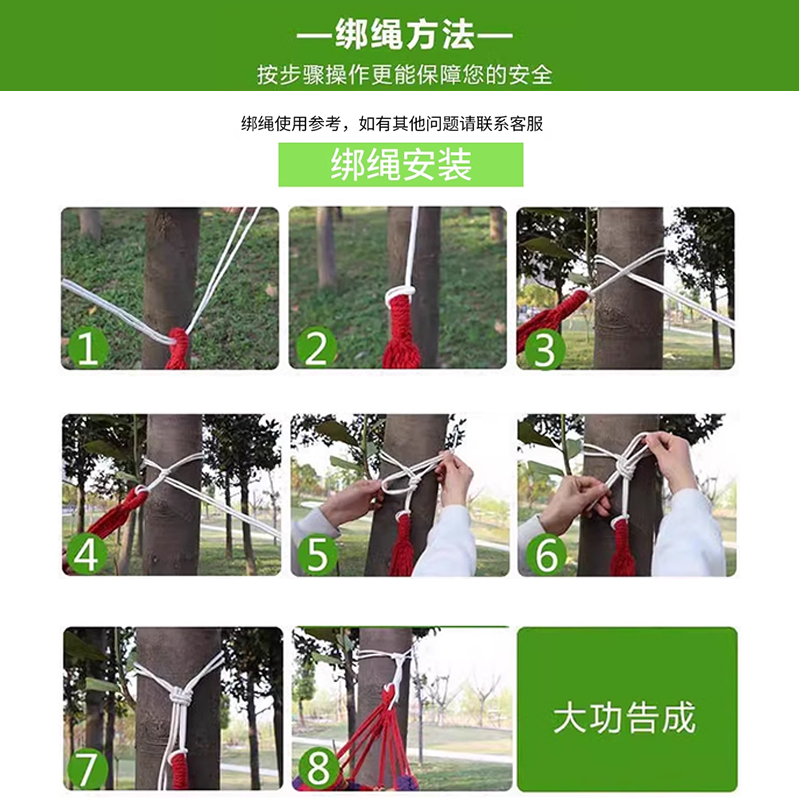 —绑绳方法—
按步骤操作更能保障您的安全

绑绳使用参考，如有其他问题请联系客服

绑绳安装

1

2

3

4

5

6

7

8

大功告成