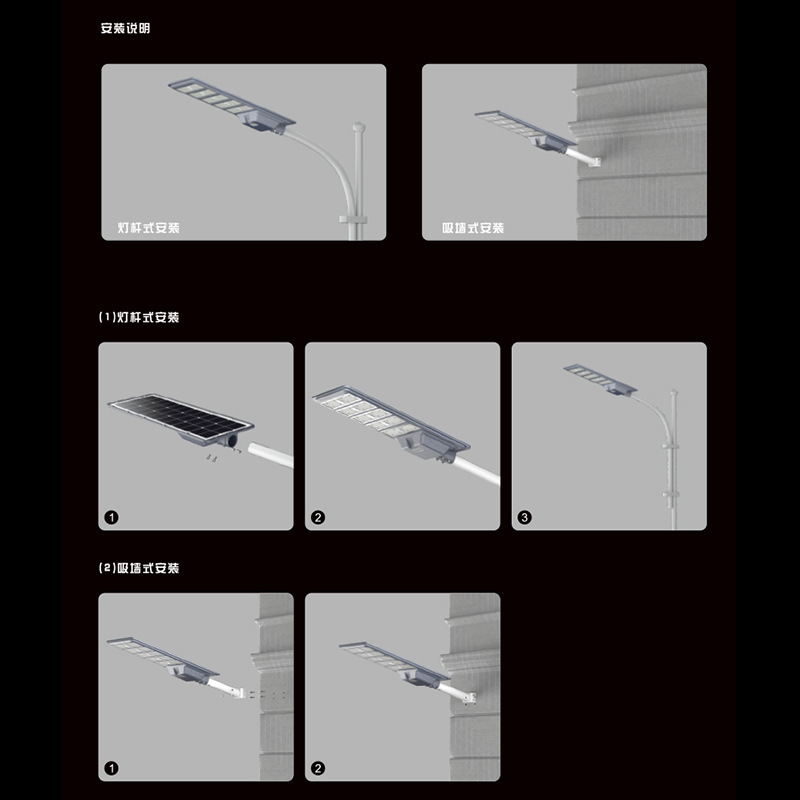 安装说明

灯杆式安装

吸墙式安装

(1)灯杆式安装

1

2

3

(2)吸墙式安装

1

2