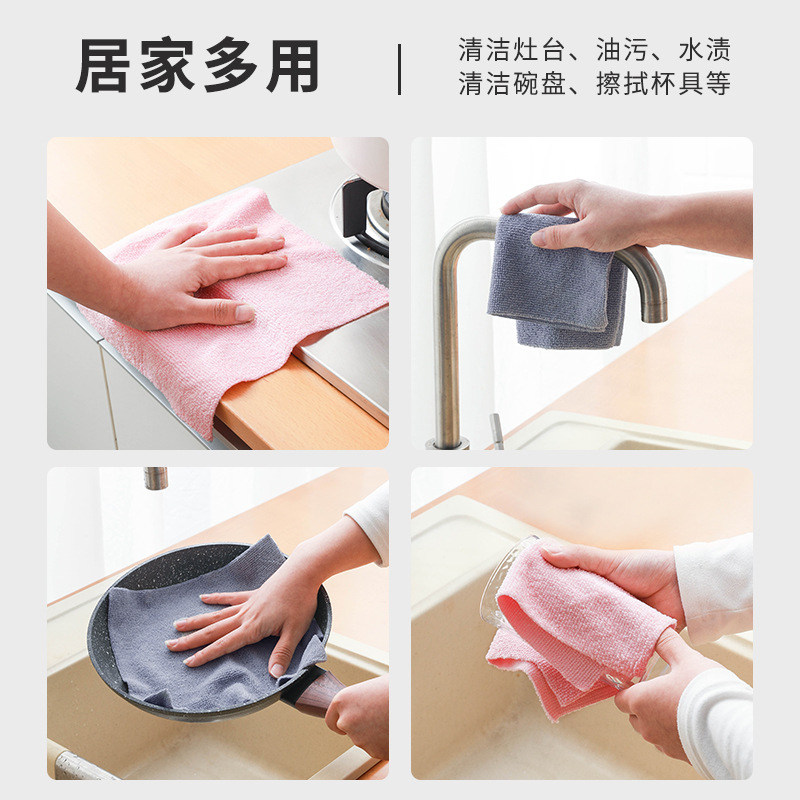 居家多用

清洁灶台、油污、水渍
清洁碗盘、擦拭杯具等