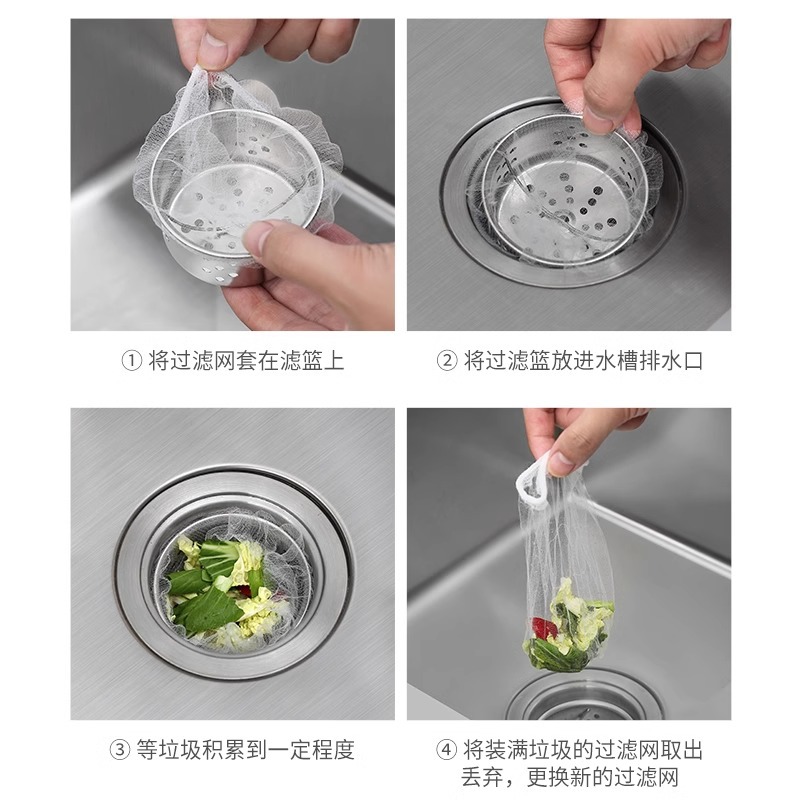 ① 将过滤网套在滤篮上

② 将过滤篮放进水槽排水口

③ 等垃圾积累到一定程度

④ 将装满垃圾的过滤网取出丢弃，更换新的过滤网