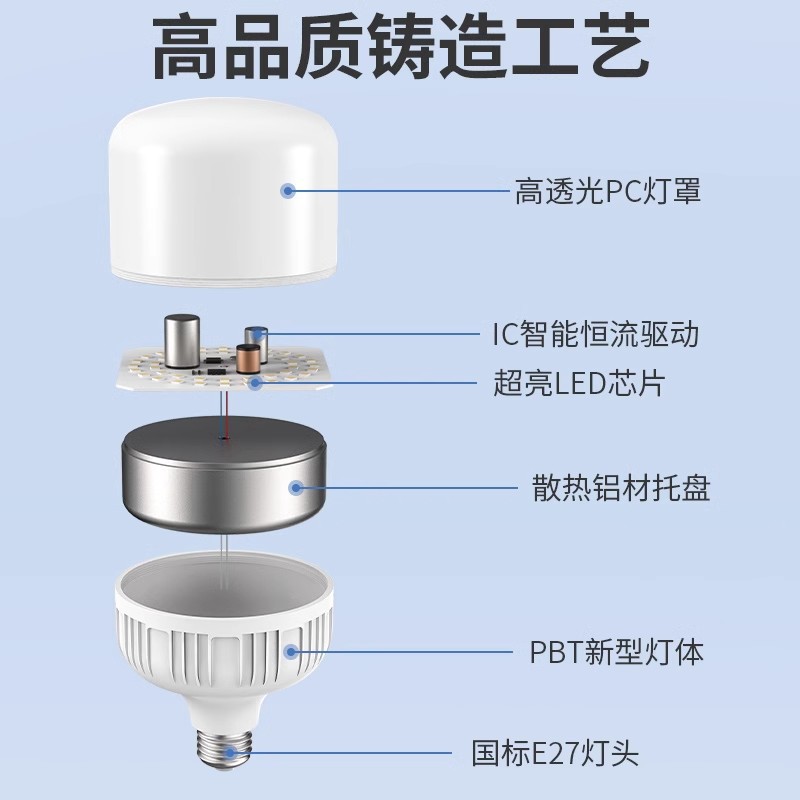 高品质铸造工艺

高透光PC灯罩

IC智能恒流驱动

超亮LED芯片

散热铝材托盘

PBT新型灯体

国标E27灯头