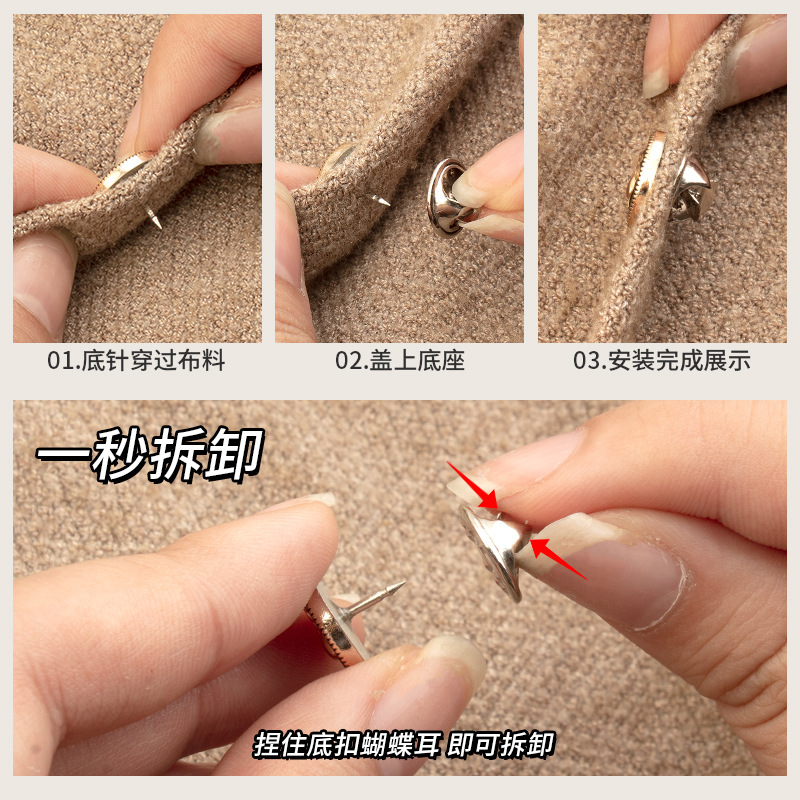 01.底针穿过布料

02.盖上底座

03.安装完成展示

一秒拆卸

捏住底扣蝴蝶耳 即可拆卸