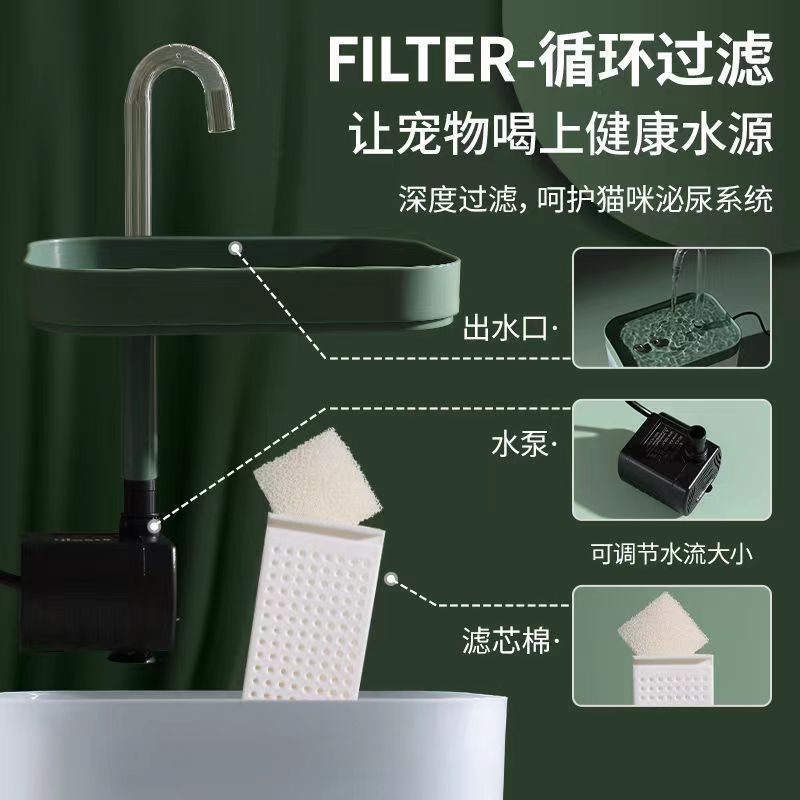 FILTER-循环过滤
让宠物喝上健康水源
深度过滤，呵护猫咪泌尿系统

出水口·

水泵·

可调节水流大小

滤芯棉·