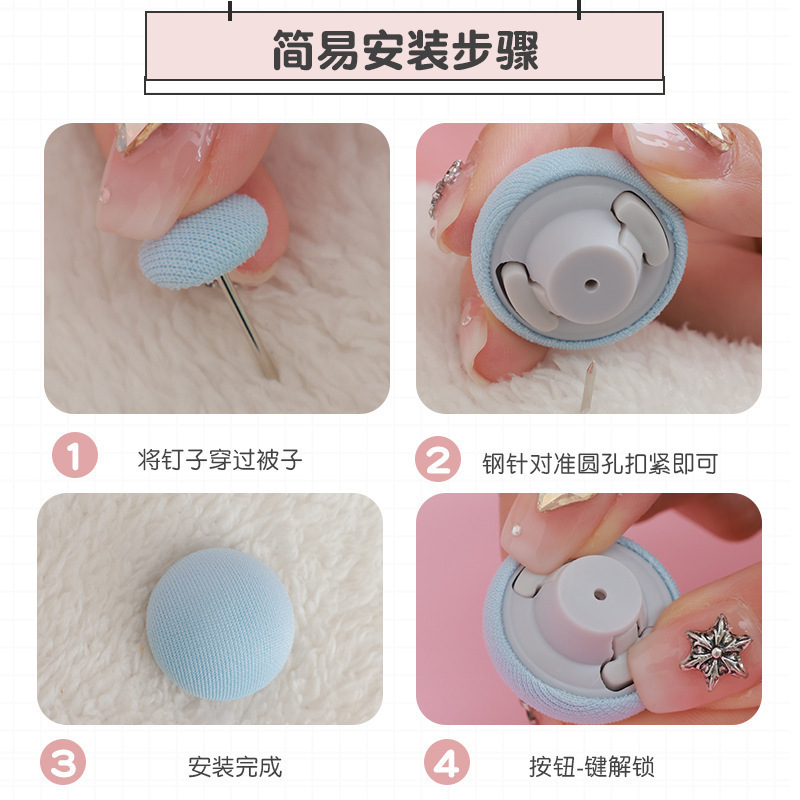 简易安装步骤

1 将钉子穿过被子

2 钢针对准圆孔扣紧即可

3 安装完成

4 按钮-键解锁