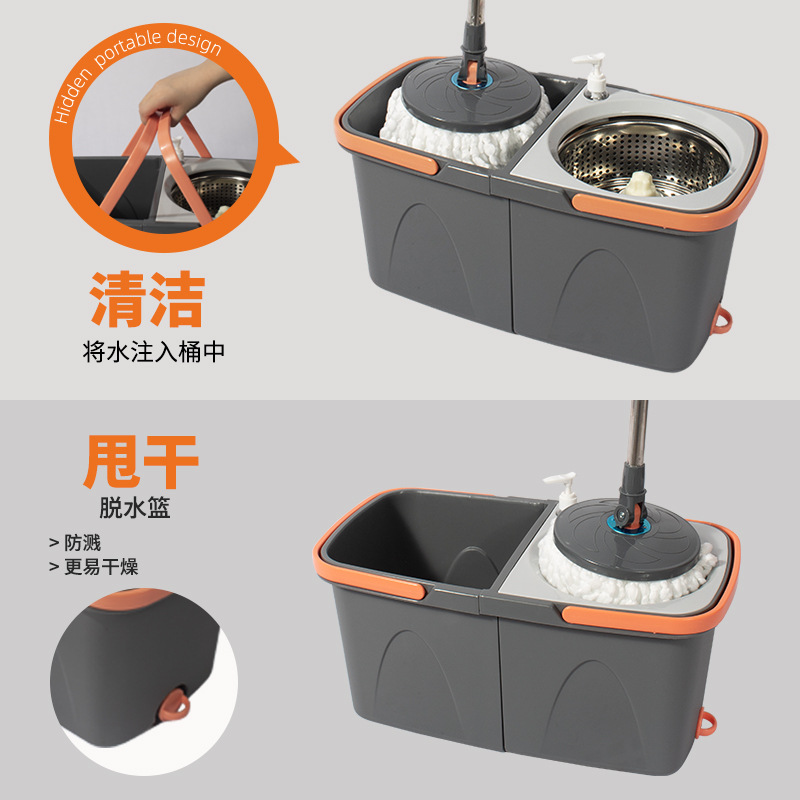 Hidden portable design

清洁
将水注入桶中

甩干
脱水篮
> 防溅
> 更易干燥