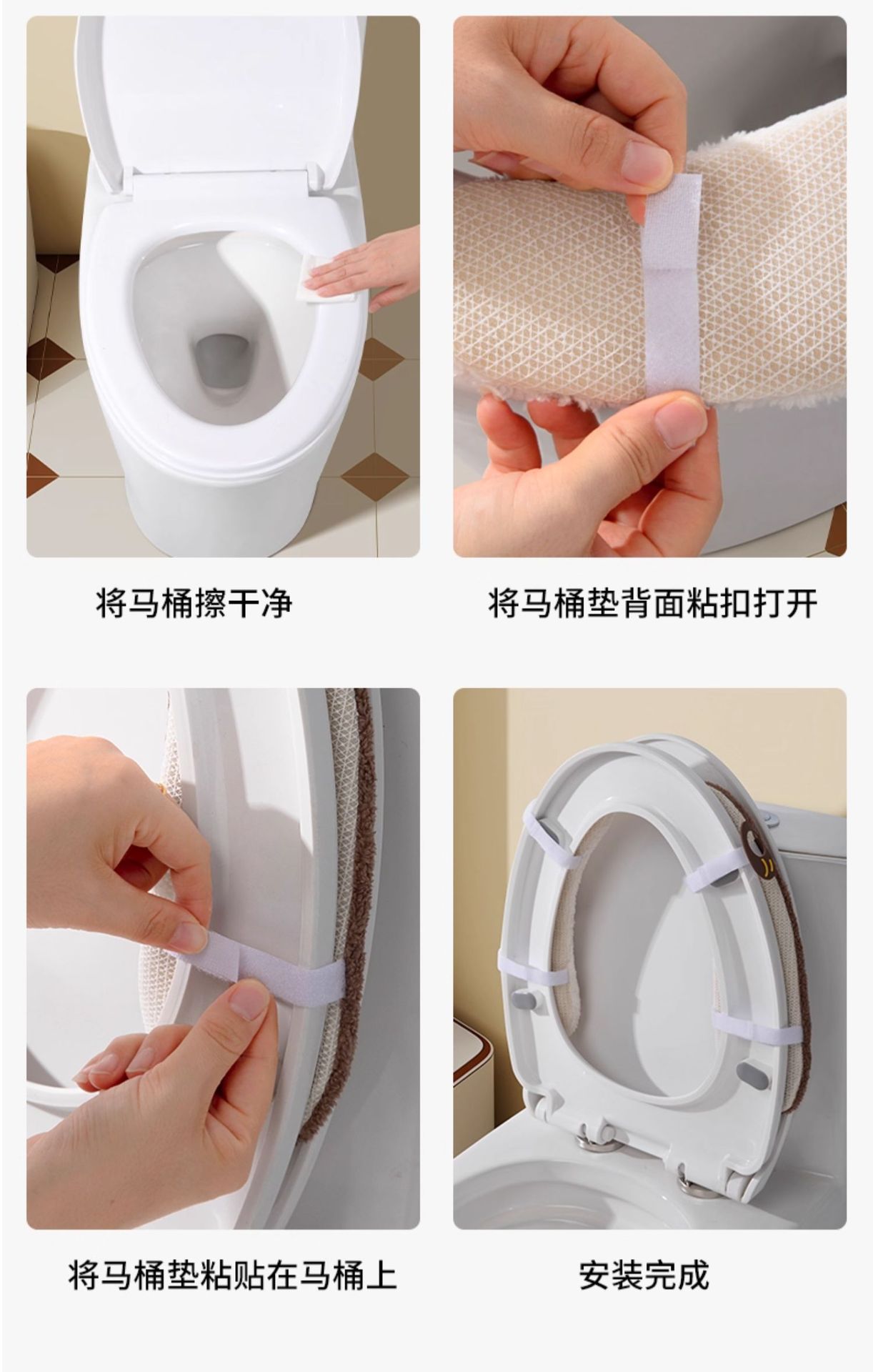 将马桶擦干净

将马桶垫背面粘扣打开

将马桶垫粘贴在马桶上

安装完成