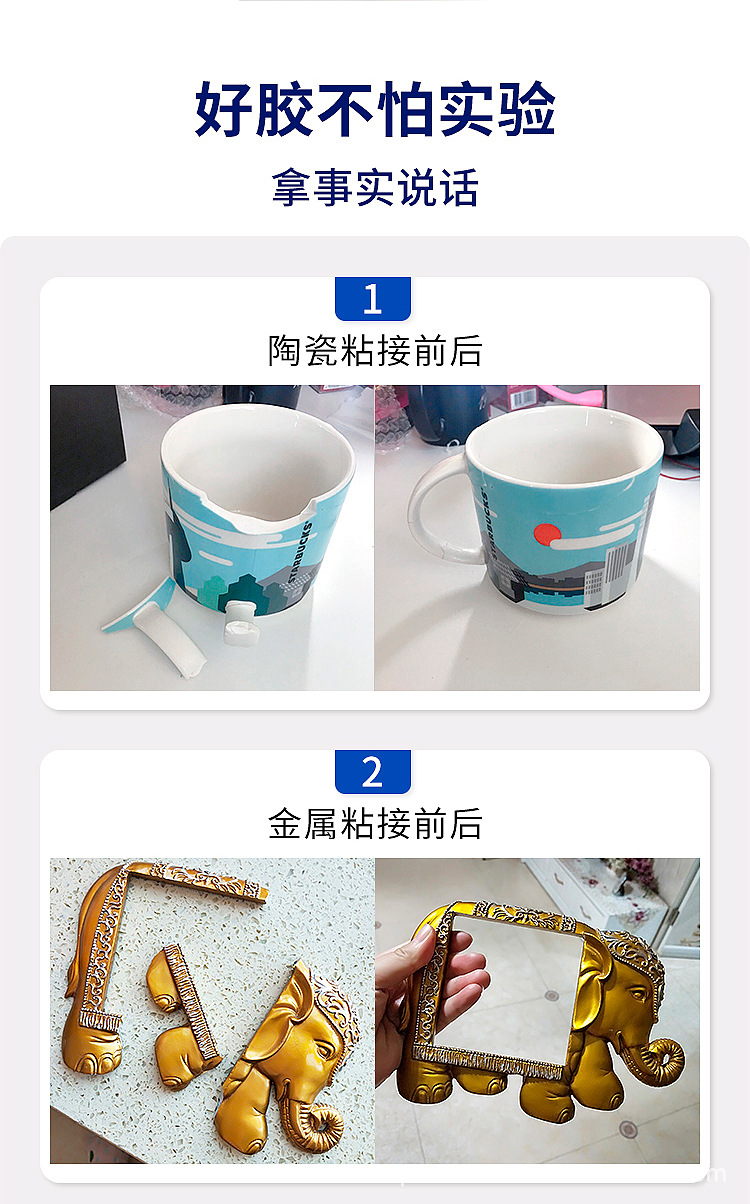 好胶不怕实验

拿事实说话

1

陶瓷粘接前后

STARBUCKS

STARBUCKS

2

金属粘接前后