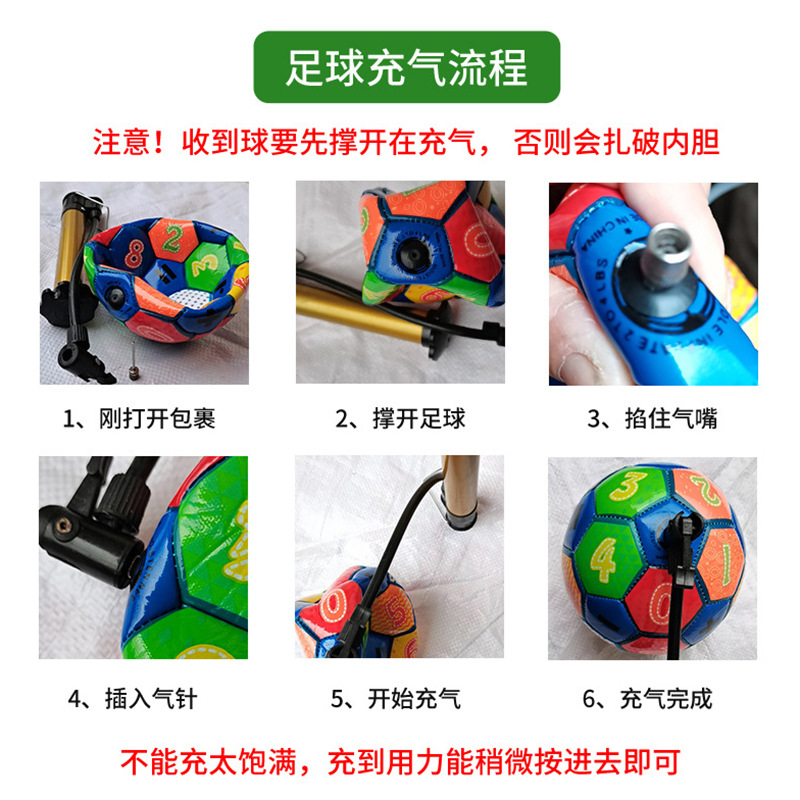 足球充气流程

注意！收到球要先撑开在充气，否则会扎破内胆

1、刚打开包裹

2、撑开足球

3、掐住气嘴

4、插入气针

5、开始充气

6、充气完成

不能充太饱满，充到用力能稍微按进去即可