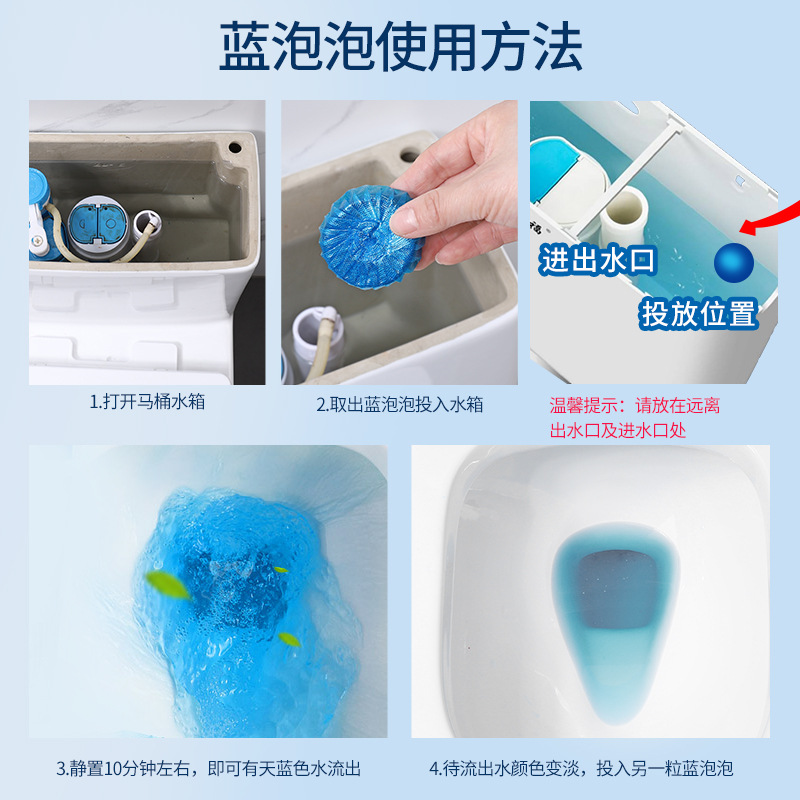 蓝泡泡使用方法

进出水口

投放位置

1.打开马桶水箱

2.取出蓝泡泡投入水箱

温馨提示：请放在远离出水口及进水口处

3.静置10分钟左右，即可有天蓝色水流出

4.待流出水颜色变淡，投入另一粒蓝泡泡