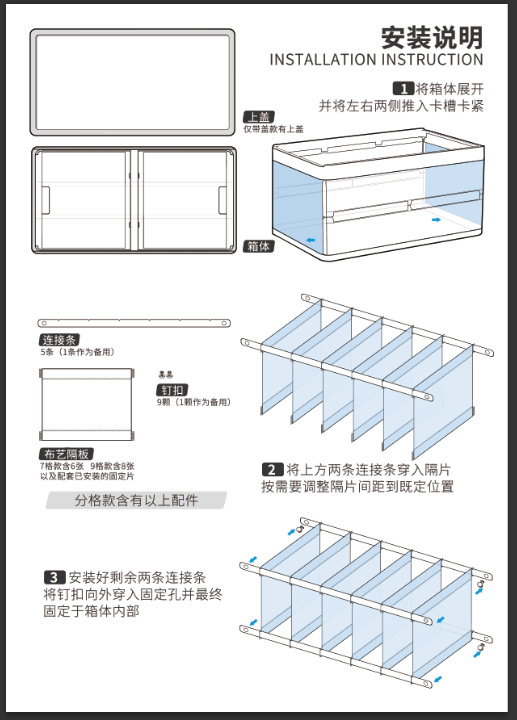 安装说明
INSTALLATION INSTRUCTION

1 将箱体展开
并将左右两侧推入卡槽卡紧

上盖
仅带盖款有上盖

箱体

连接条
5条（1条作为备用）

钉扣
9颗（1颗作为备用）

布艺隔板
7格款含6张 9格款含8张
以及配套已安装的固定片

分格款含有以上配件

2 将上方两条连接条穿入隔片
按需要调整隔片间距到既定位置

3 安装好剩余两条连接条
将钉扣向外穿入固定孔并最终
固定于箱体内部