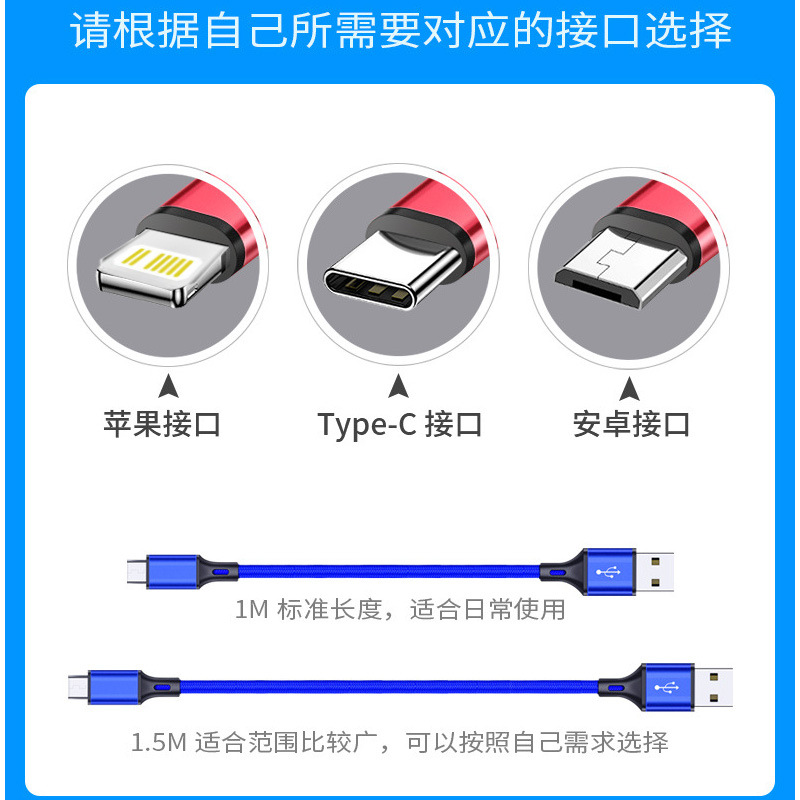 请根据自己所需要对应的接口选择

苹果接口

Type-C 接口

安卓接口

1M 标准长度，适合日常使用

1.5M 适合范围比较广，可以按照自己需求选择