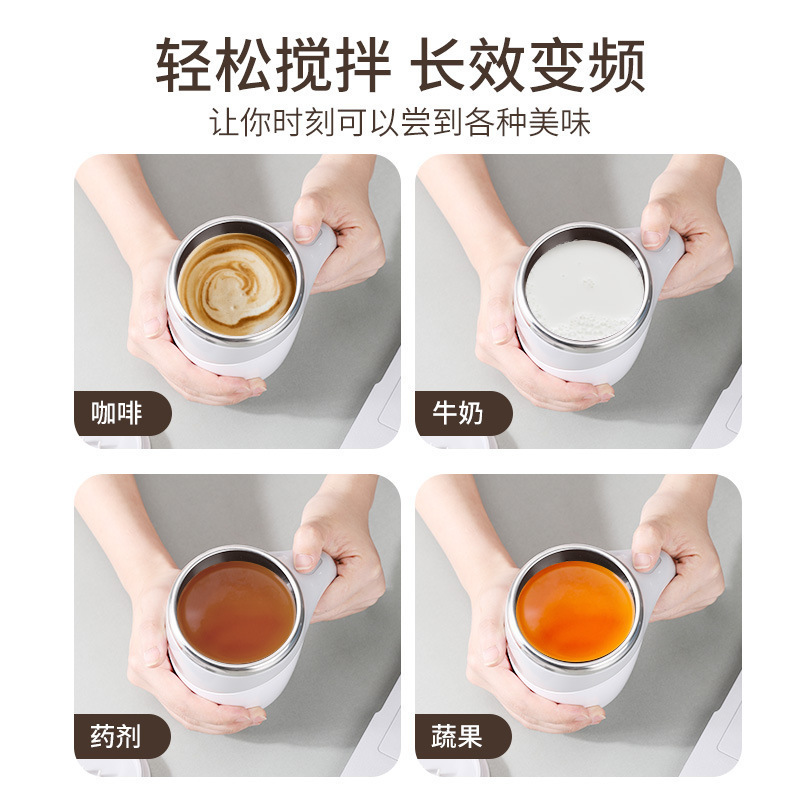 轻松搅拌 长效变频
让你时刻可以尝到各种美味

咖啡

牛奶

药剂

蔬果