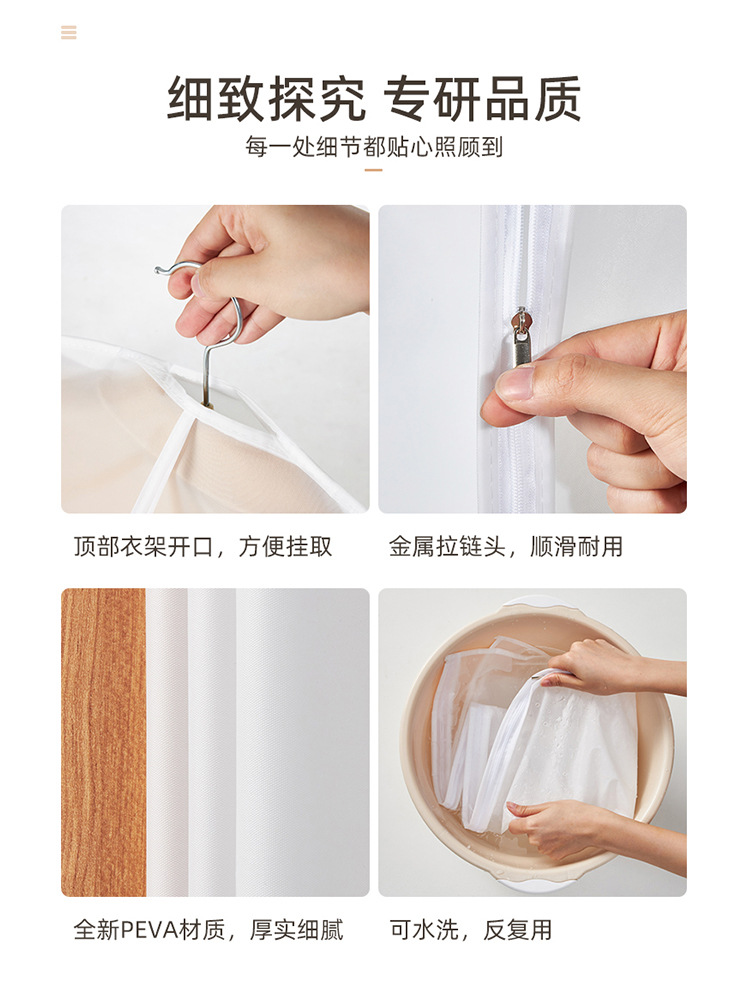 细致探究 专研品质

每一处细节都贴心照顾到

顶部衣架开口，方便挂取

金属拉链头，顺滑耐用

全新PEVA材质，厚实细腻

可水洗，反复用