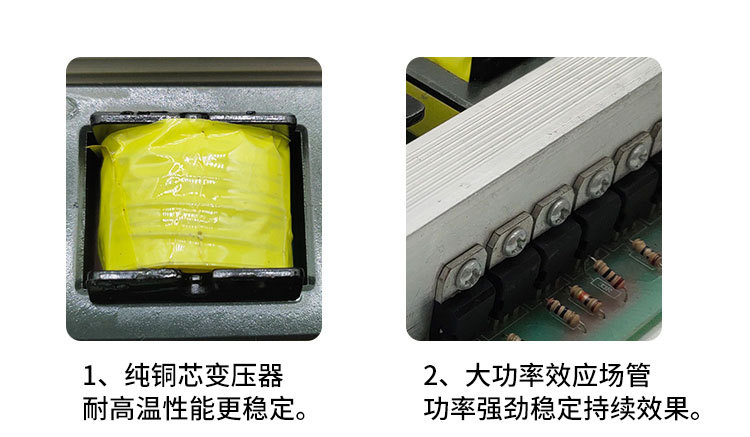 1、纯铜芯变压器
耐高温性能更稳定。

2、大功率效应场管
功率强劲稳定持续效果。