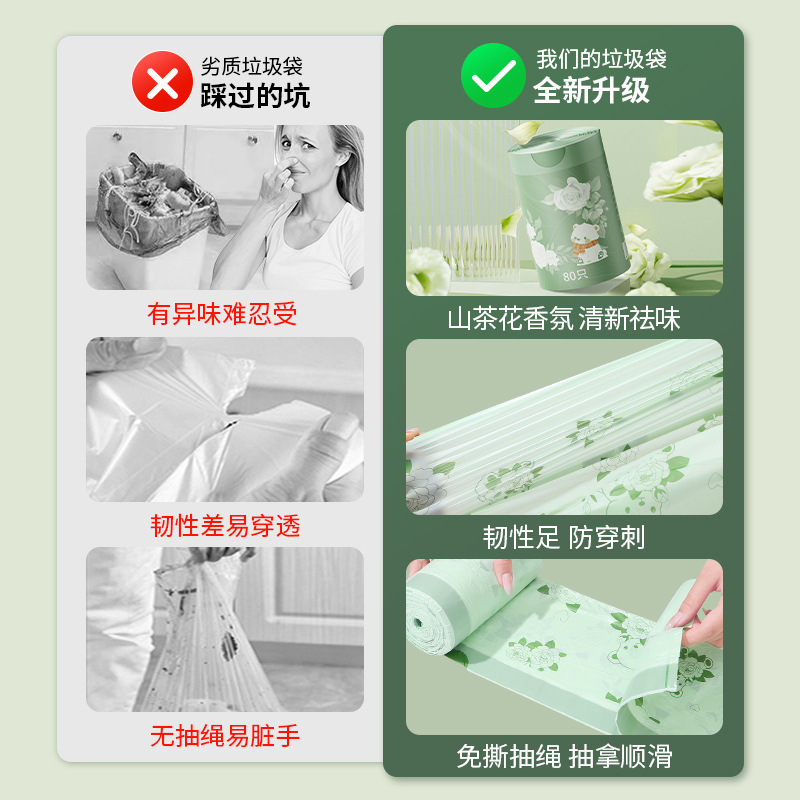 劣质垃圾袋
踩过的坑

有异味难忍受

韧性差易穿透

无抽绳易脏手

我们的垃圾袋
全新升级

80只

山茶花香氛 清新祛味

韧性足 防穿刺

免撕抽绳 抽拿顺滑