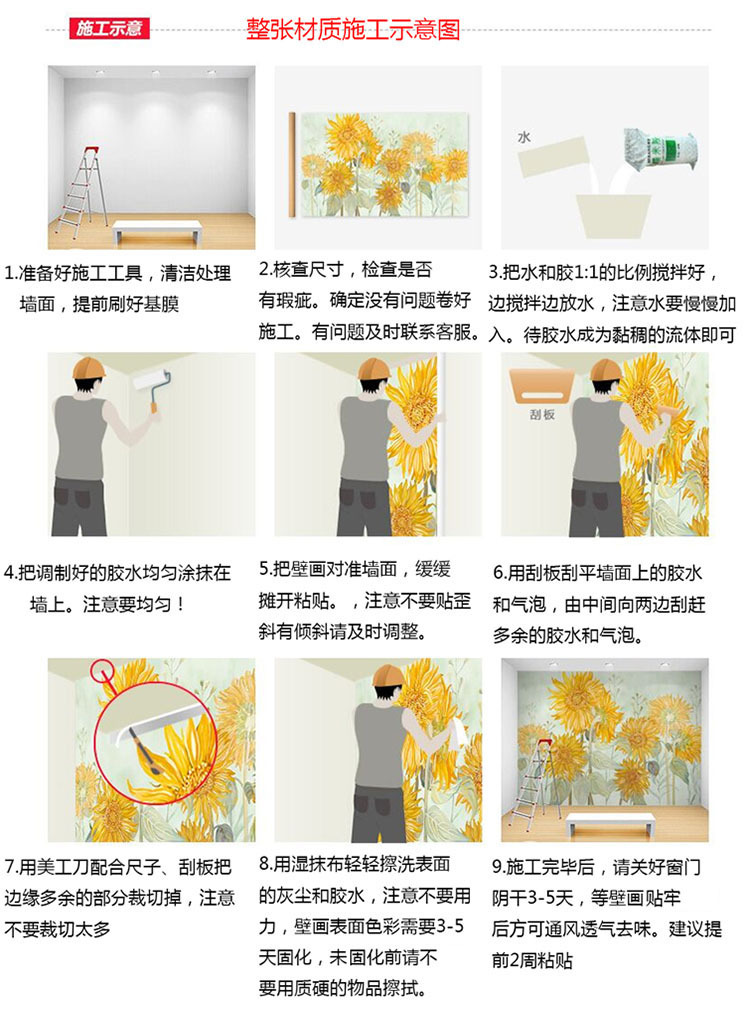 施工示意

整张材质施工示意图

水

1.准备好施工工具，清洁处理墙面，提前刷好基膜

2.核查尺寸，检查是否有瑕疵。确定没有问题卷好施工。有问题及时联系客服。

3.把水和胶1:1的比例搅拌好，边搅拌边放水，注意水要慢慢加入。待胶水成为黏稠的流体即可

刮板

4.把调制好的胶水均匀涂抹在墙上。注意要均匀！

5.把壁画对准墙面，缓缓摊开粘贴。，注意不要贴歪斜有倾斜请及时调整。

6.用刮板刮平墙面上的胶水和气泡，由中间向两边刮赶多余的胶水和气泡。

7.用美工刀配合尺子、刮板把边缘多余的部分裁切掉，注意不要裁切太多

8.用湿抹布轻轻擦洗表面的灰尘和胶水，注意不要用力，壁画表面色彩需要3-5天固化，未固化前请不要用质硬的物品擦拭。

9.施工完毕后，请关好窗门阴干3-5天，等壁画贴牢后方可通风透气去味。建议提前2周粘贴