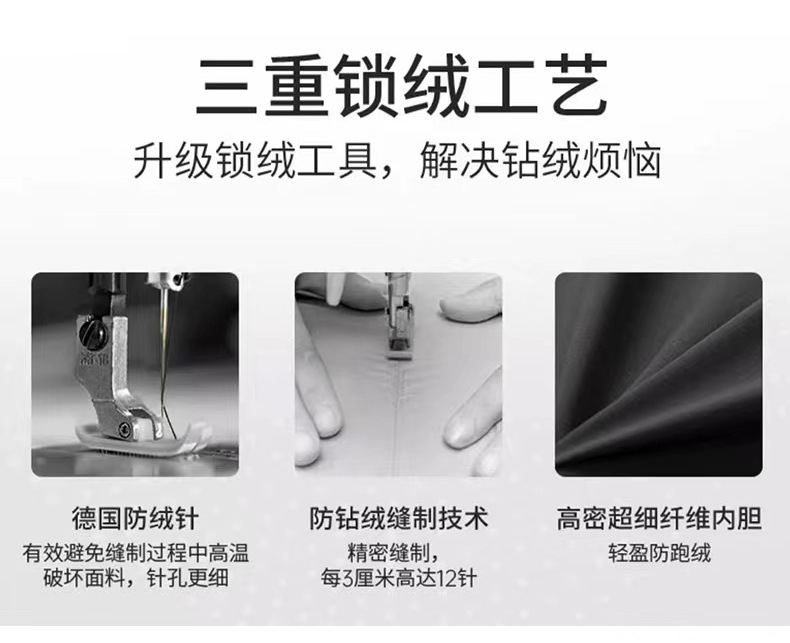 三重锁绒工艺

升级锁绒工具，解决钻绒烦恼

德国防绒针

有效避免缝制过程中高温破坏面料，针孔更细

防钻绒缝制技术

精密缝制，每3厘米高达12针

高密超细纤维内胆

轻盈防跑绒