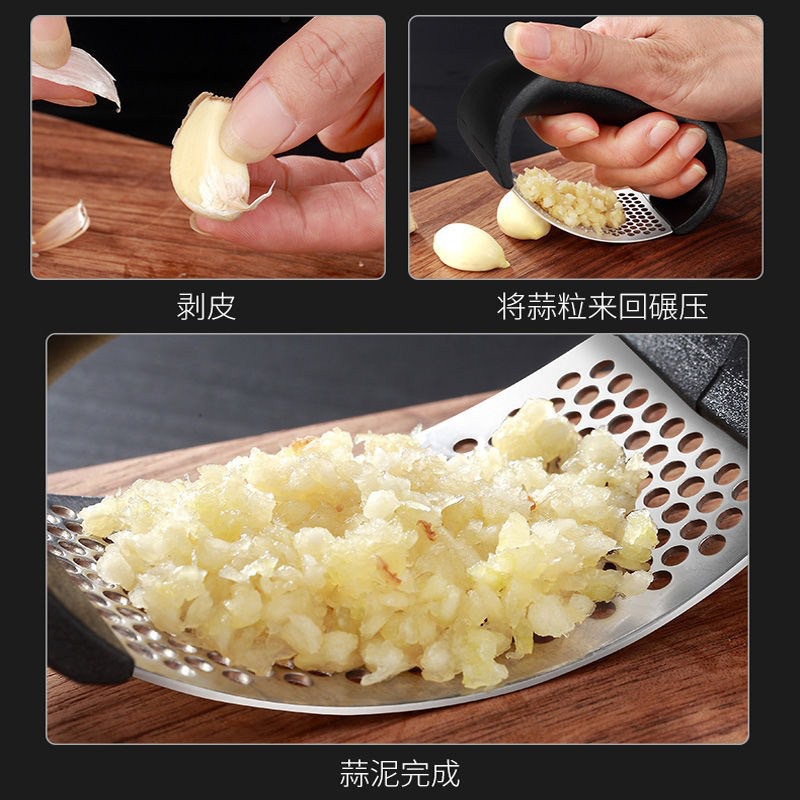 剥皮

将蒜粒来回碾压

蒜泥完成