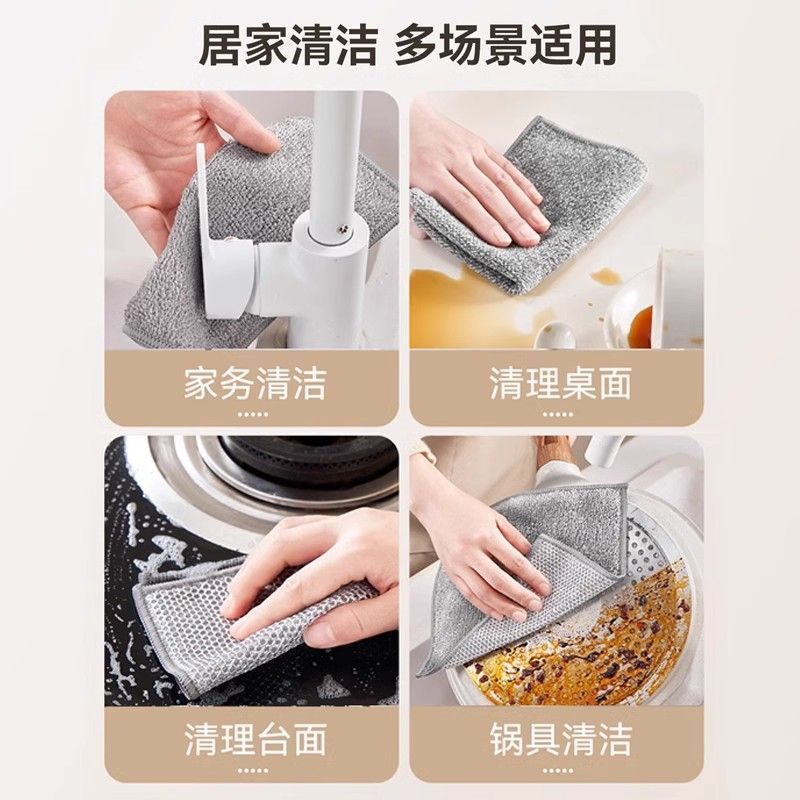 居家清洁 多场景适用

家务清洁
......

清理桌面
......

清理台面
......

锅具清洁
......