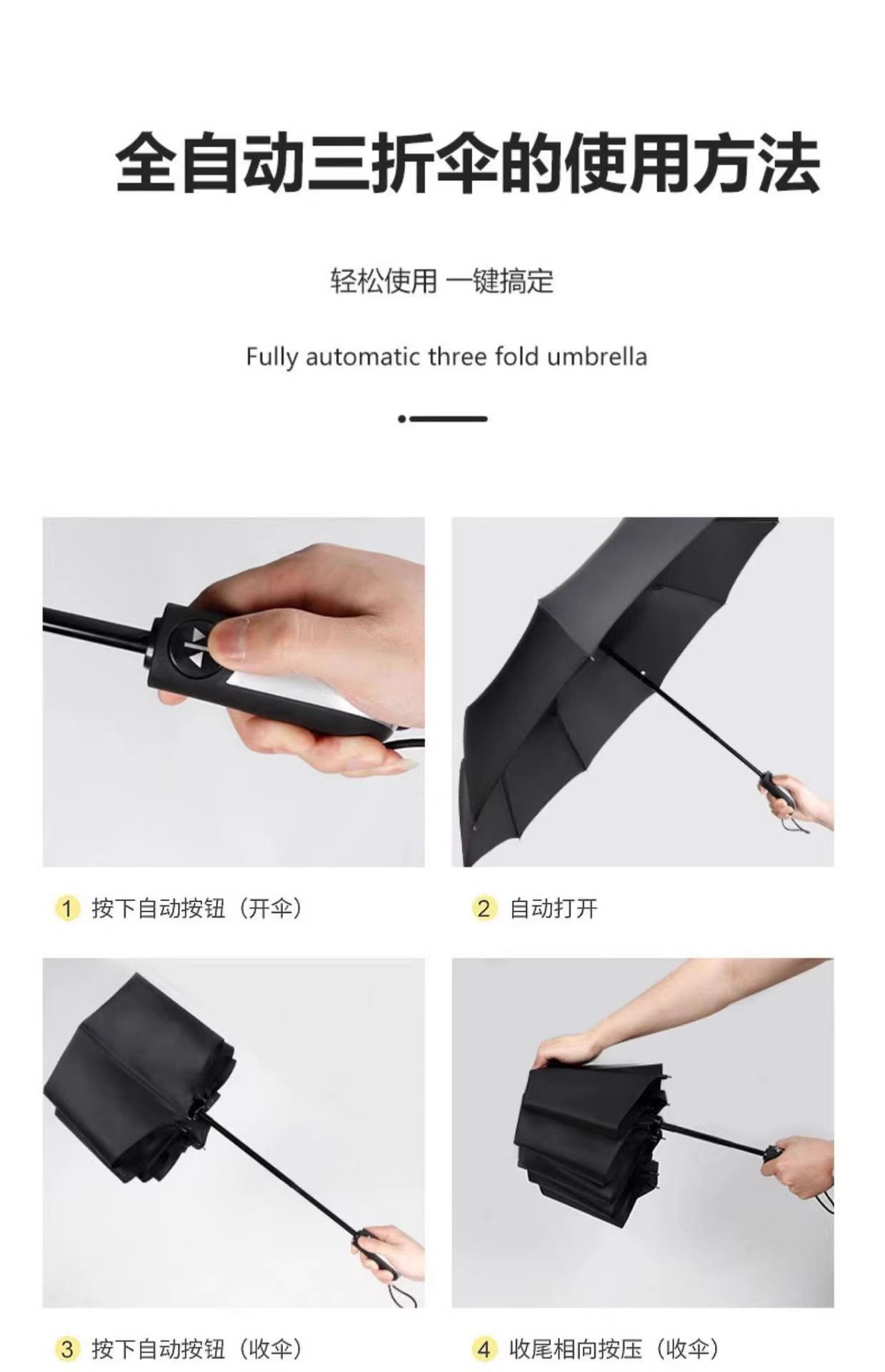 全自动三折伞的使用方法

轻松使用 一键搞定

Fully automatic three fold umbrella

1 按下自动按钮（开伞）

2 自动打开

3 按下自动按钮（收伞）

4 收尾相向按压（收伞）