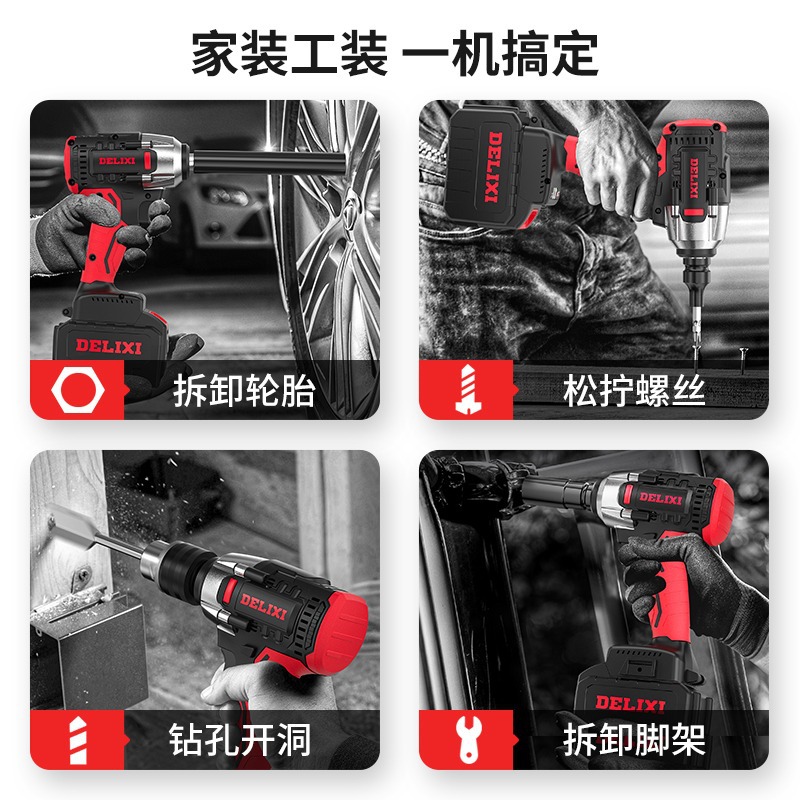 家装工装 一机搞定

DELIXI
DELIXI
拆卸轮胎

DELIXI
DELIXI
松拧螺丝

DELIXI
钻孔开洞

DELIXI
DELIXI
拆卸脚架