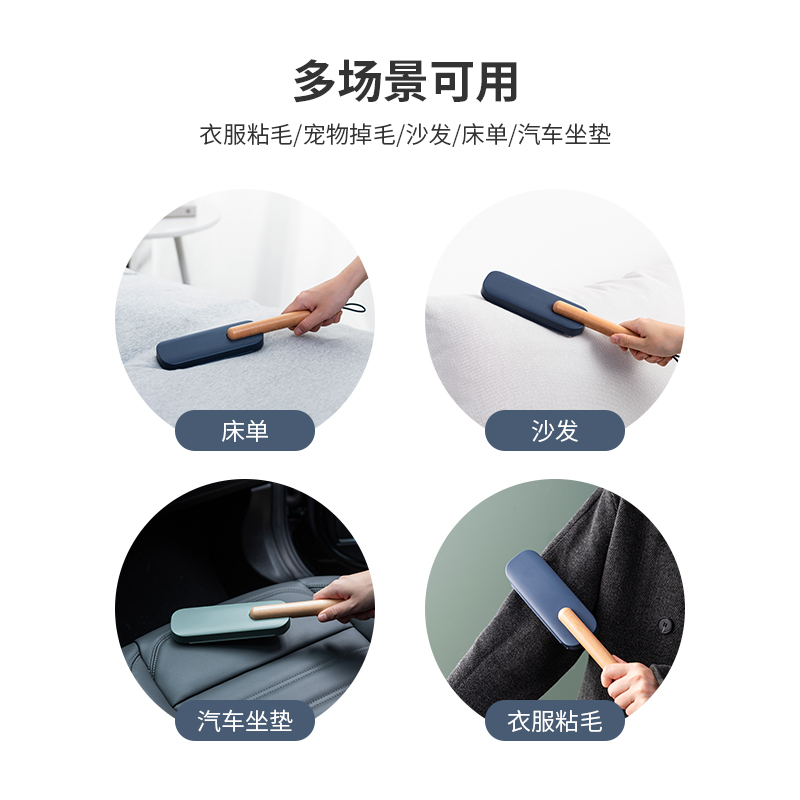 多场景可用

衣服粘毛/宠物掉毛/沙发/床单/汽车坐垫

床单

沙发

汽车坐垫

衣服粘毛