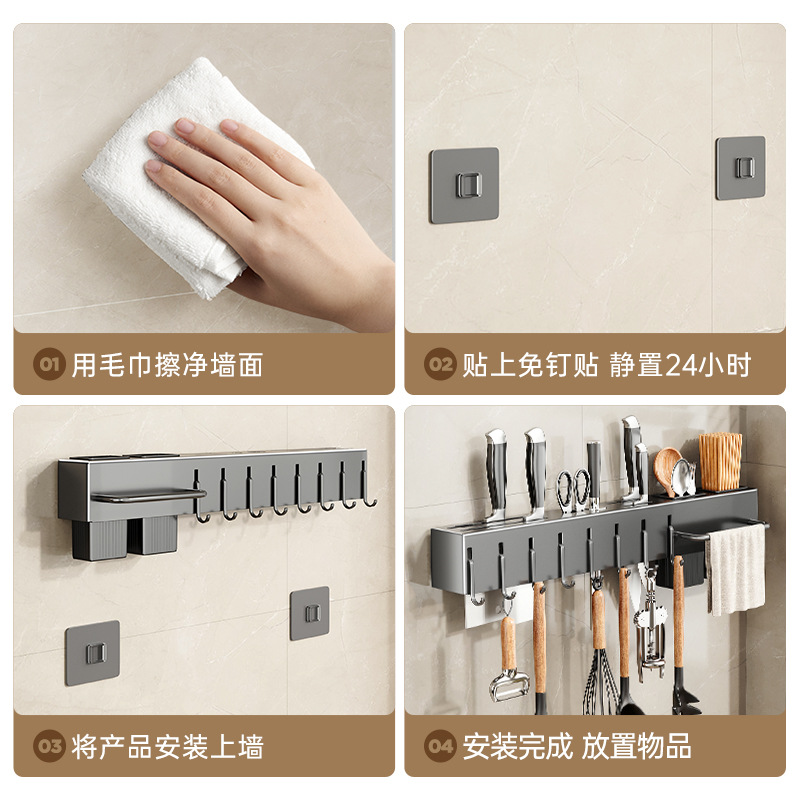 01 用毛巾擦净墙面

02 贴上免钉贴 静置24小时

03 将产品安装上墙

04 安装完成 放置物品