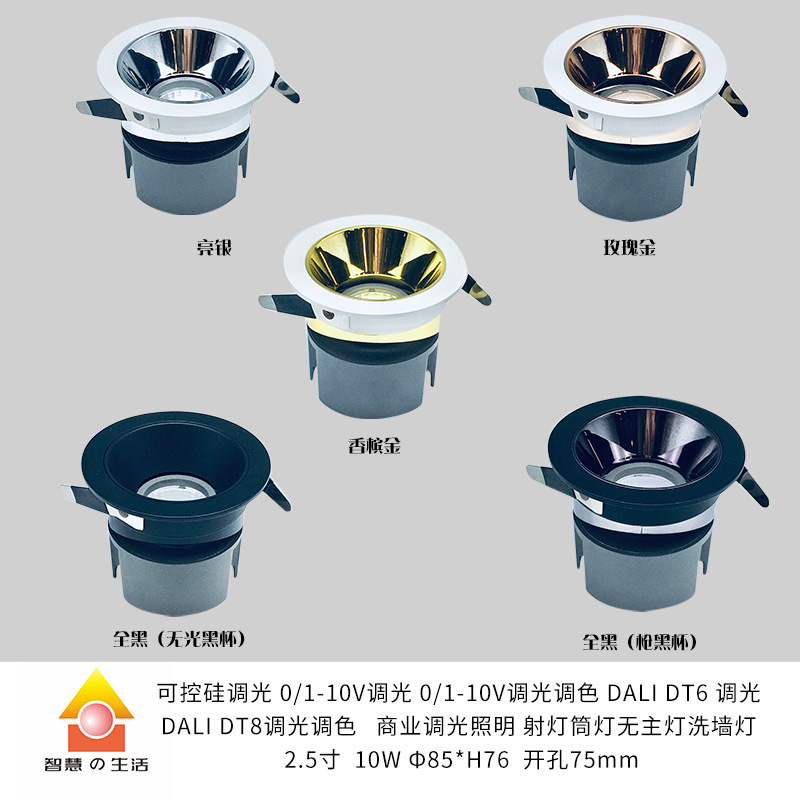 亮银

玫瑰金

香槟金

全黑（无光黑杯）

全黑（枪黑杯）

智慧の生活

可控硅调光 0/1-10V调光 0/1-10V调光调色 DALI DT6 调光 DALI DT8调光调色 商业调光照明 射灯筒灯无主灯洗墙灯 2.5寸 10W Φ85*H76 开孔75mm