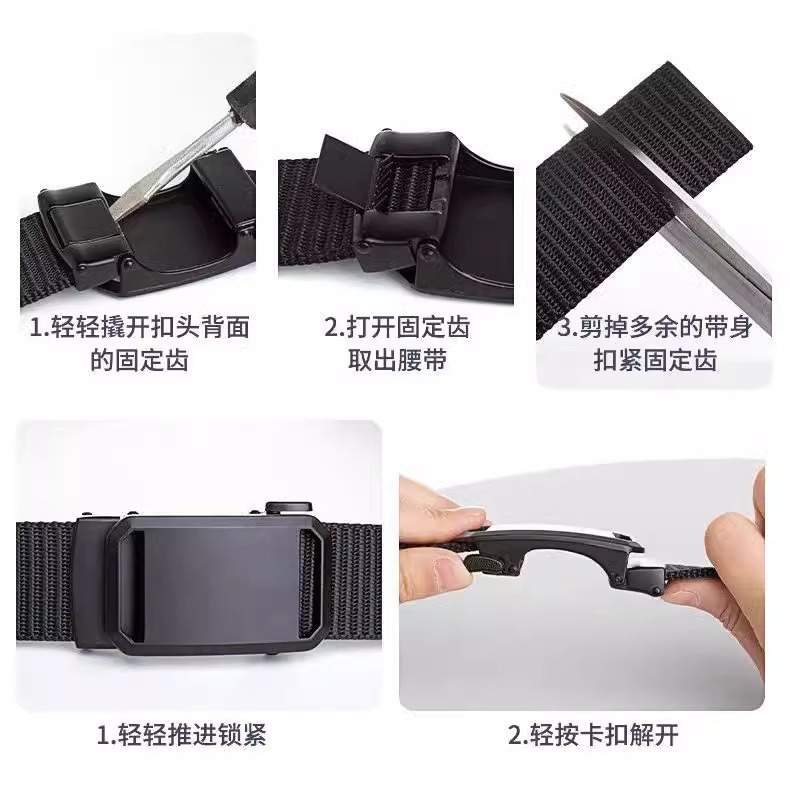 1.轻轻撬开扣头背面的固定齿

2.打开固定齿取出腰带

3.剪掉多余的带身扣紧固定齿

1.轻轻推进锁紧

2.轻按卡扣解开