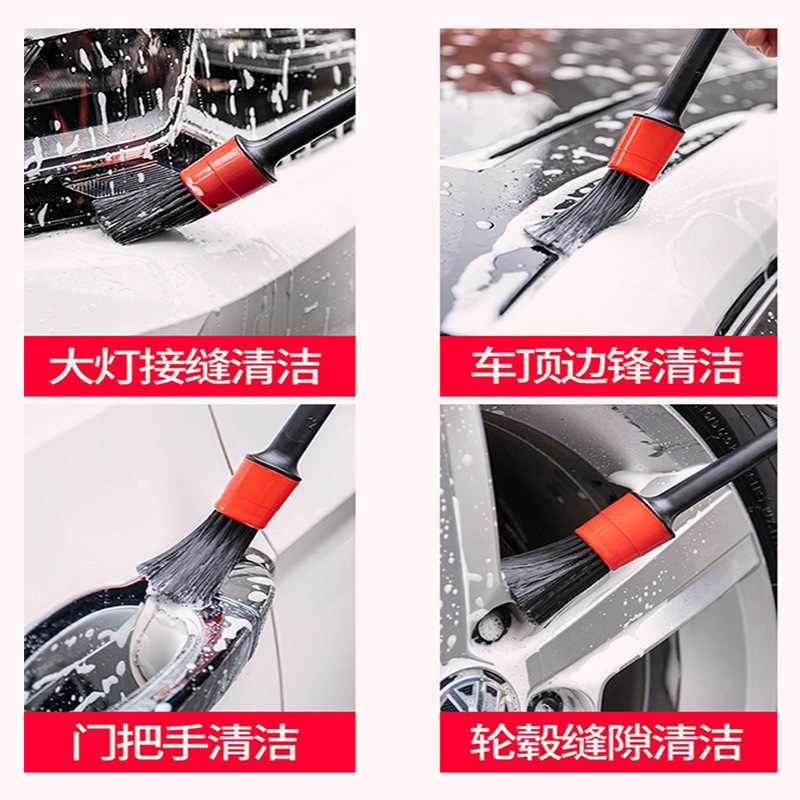 大灯接缝清洁

车顶边锋清洁

门把手清洁

轮毂缝隙清洁