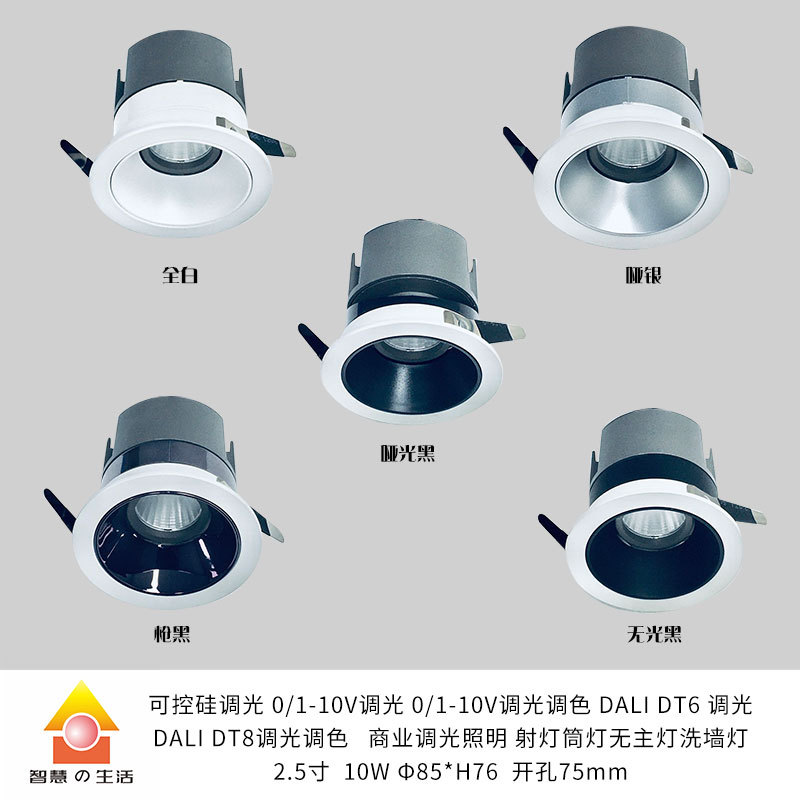 全白

哑银

哑光黑

枪黑

无光黑

智慧の生活

可控硅调光 0/1-10V调光 0/1-10V调光调色 DALI DT6 调光
DALI DT8调光调色 商业调光照明 射灯筒灯无主灯洗墙灯
2.5寸 10W Φ85*H76 开孔75mm