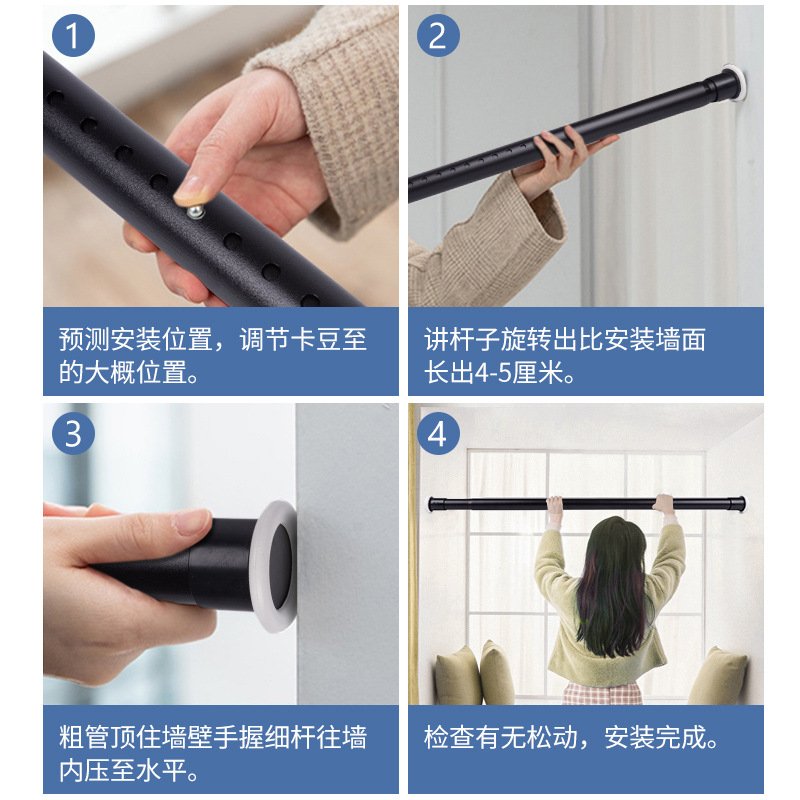 1

预测安装位置，调节卡豆至的大概位置。

2

讲杆子旋转出比安装墙面长出4-5厘米。

3

粗管顶住墙壁手握细杆往墙内压至水平。

4

检查有无松动，安装完成。