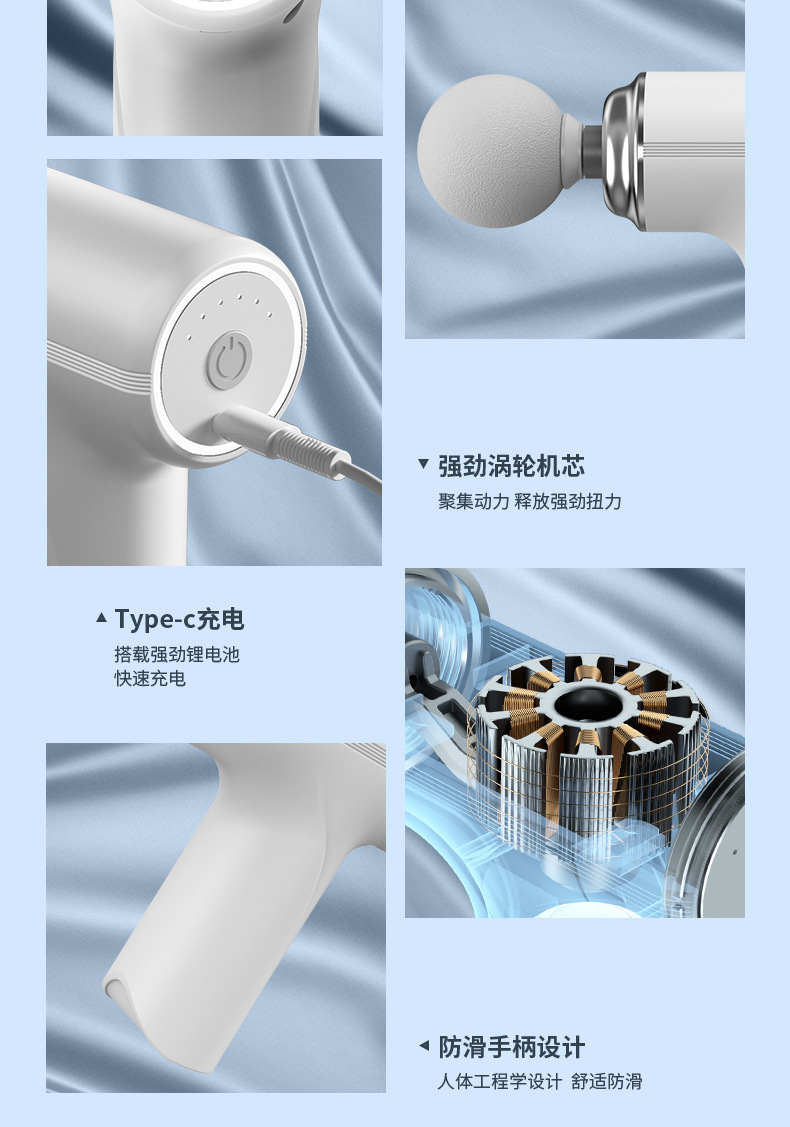 ▼ 强劲涡轮机芯

聚集动力 释放强劲扭力

▲ Type-c充电

搭载强劲锂电池
快速充电

◀ 防滑手柄设计

人体工程学设计 舒适防滑