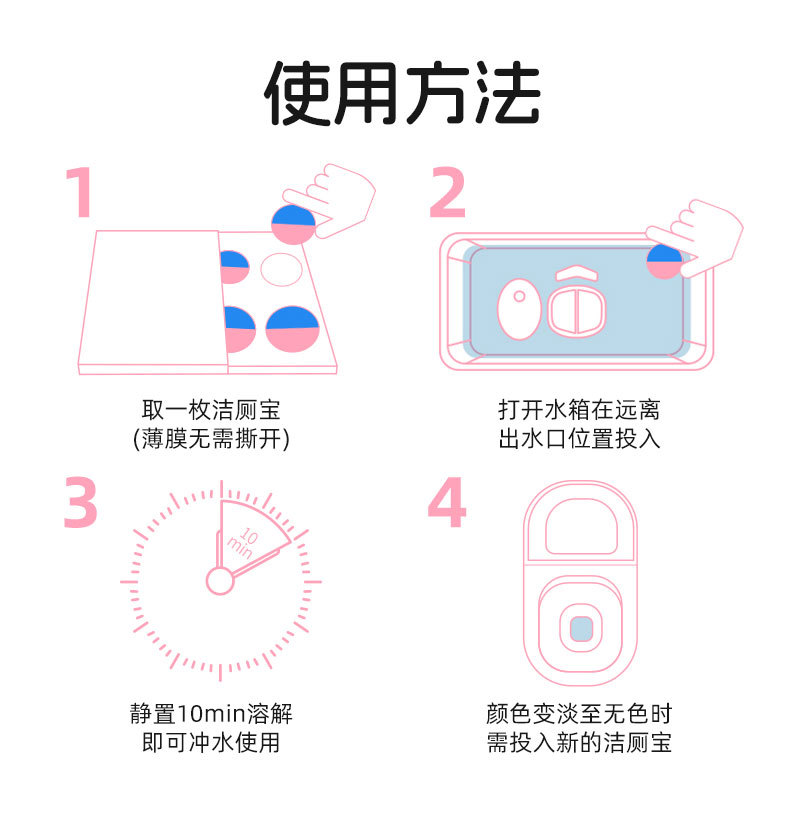 使用方法

1

取一枚洁厕宝
(薄膜无需撕开)

2

打开水箱在远离
出水口位置投入

3

10 min

静置10min溶解
即可冲水使用

4

颜色变淡至无色时
需投入新的洁厕宝