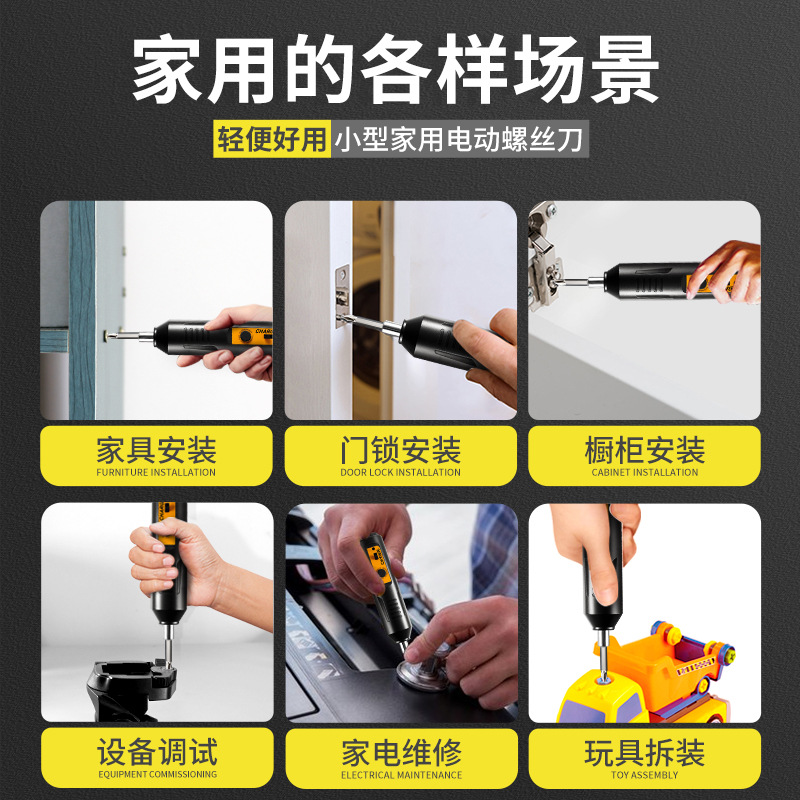 家用的各样场景

轻便好用 小型家用电动螺丝刀

家具安装
FURNITURE INSTALLATION

门锁安装
DOOR LOCK INSTALLATION

橱柜安装
CABINET INSTALLATION

设备调试
EQUIPMENT COMMISSIONING

家电维修
ELECTRICAL MAINTENANCE

玩具拆装
TOY ASSEMBLY