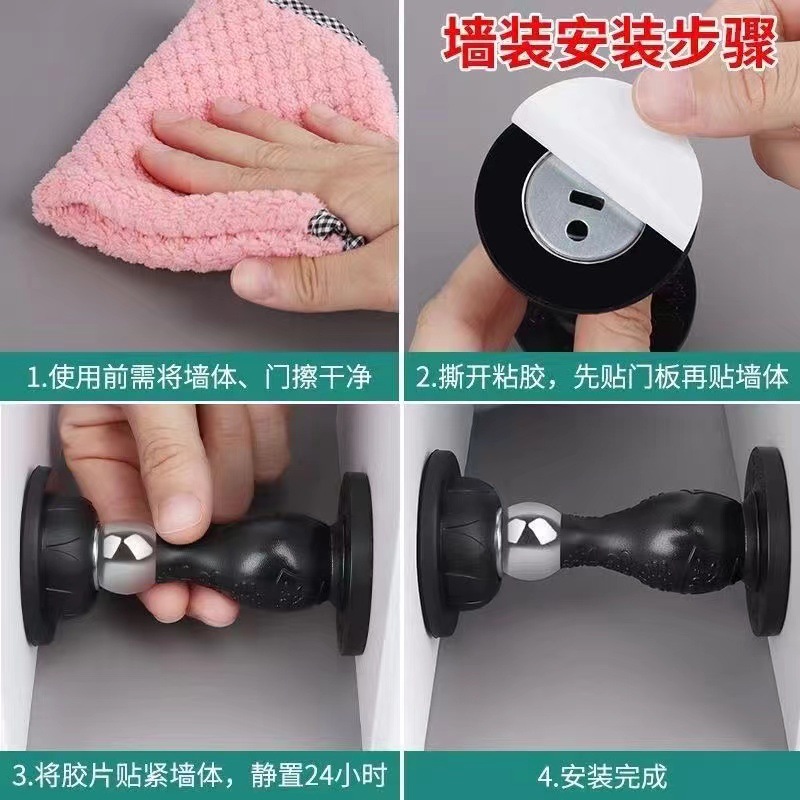 墙装安装步骤

1.使用前需将墙体、门擦干净

2.撕开粘胶，先贴门板再贴墙体

3.将胶片贴紧墙体，静置24小时

4.安装完成