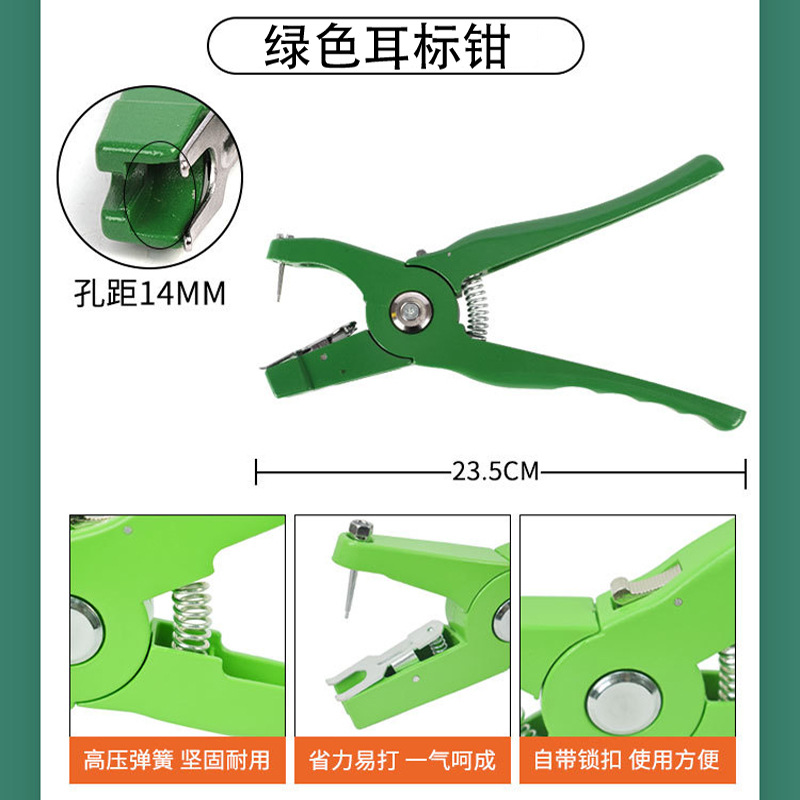 绿色耳标钳

孔距14MM

23.5CM

高压弹簧 坚固耐用

省力易打 一气呵成

自带锁扣 使用方便