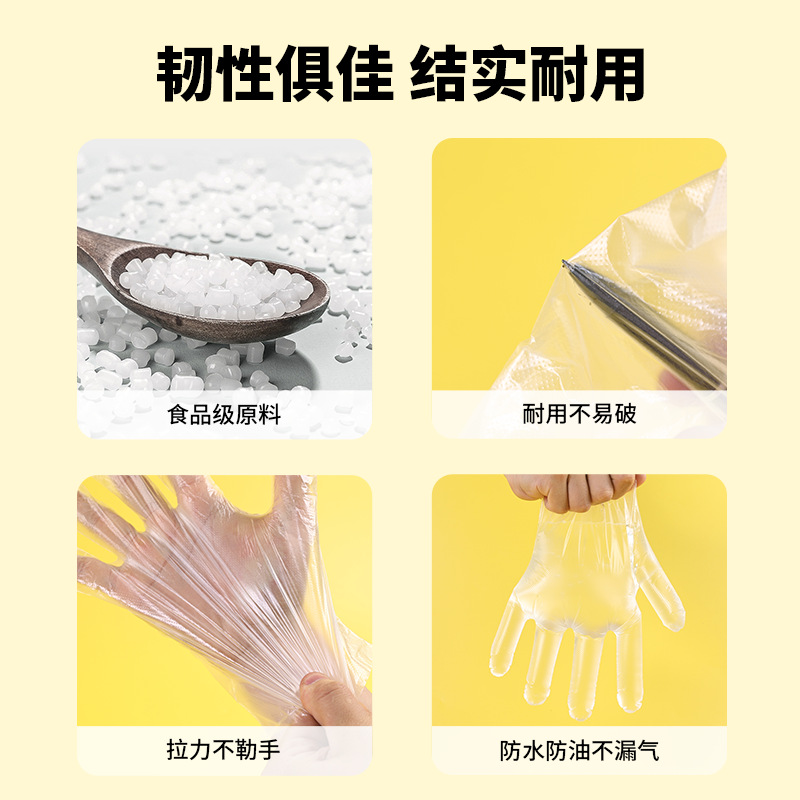 韧性俱佳 结实耐用

食品级原料

耐用不易破

拉力不勒手

防水防油不漏气