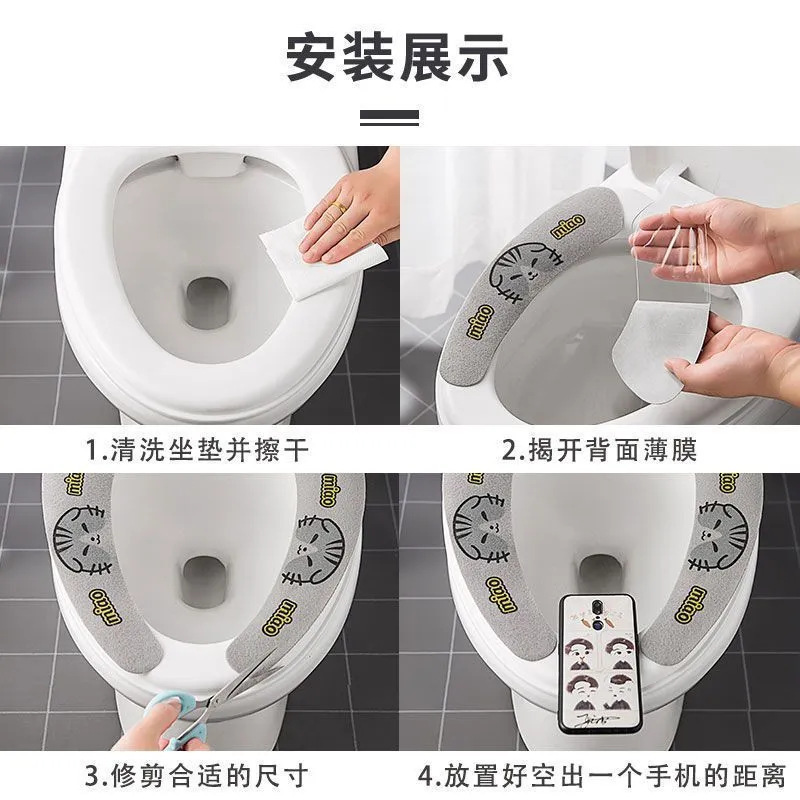 安装展示

miao

miao

1.清洗坐垫并擦干

2.揭开背面薄膜

miao

miao

miao

miao

miao

miao

3.修剪合适的尺寸

4.放置好空出一个手机的距离