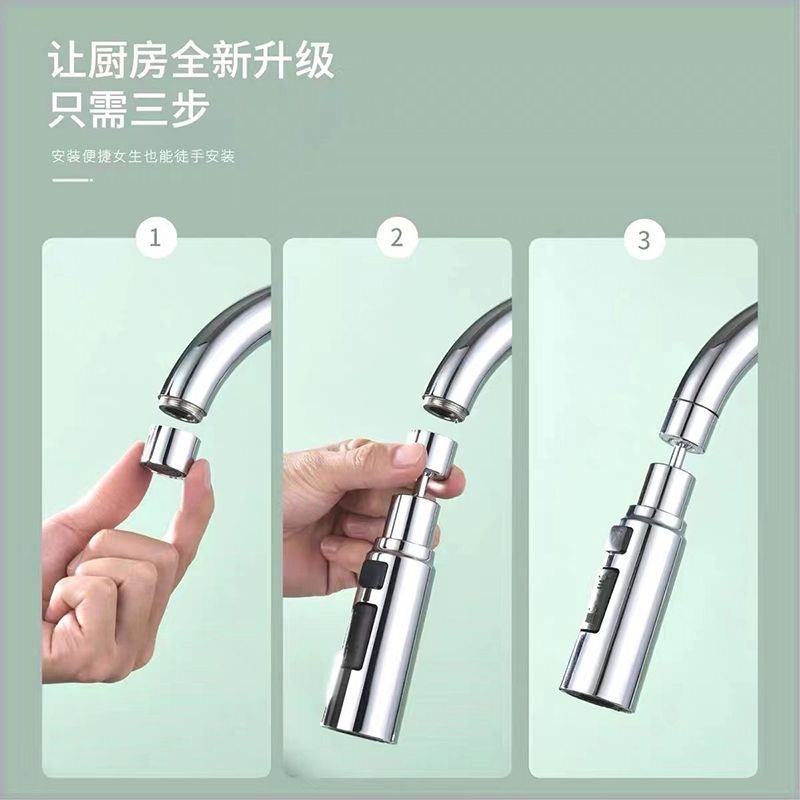 让厨房全新升级
只需三步

安装便捷女生也能徒手安装

1

2

3