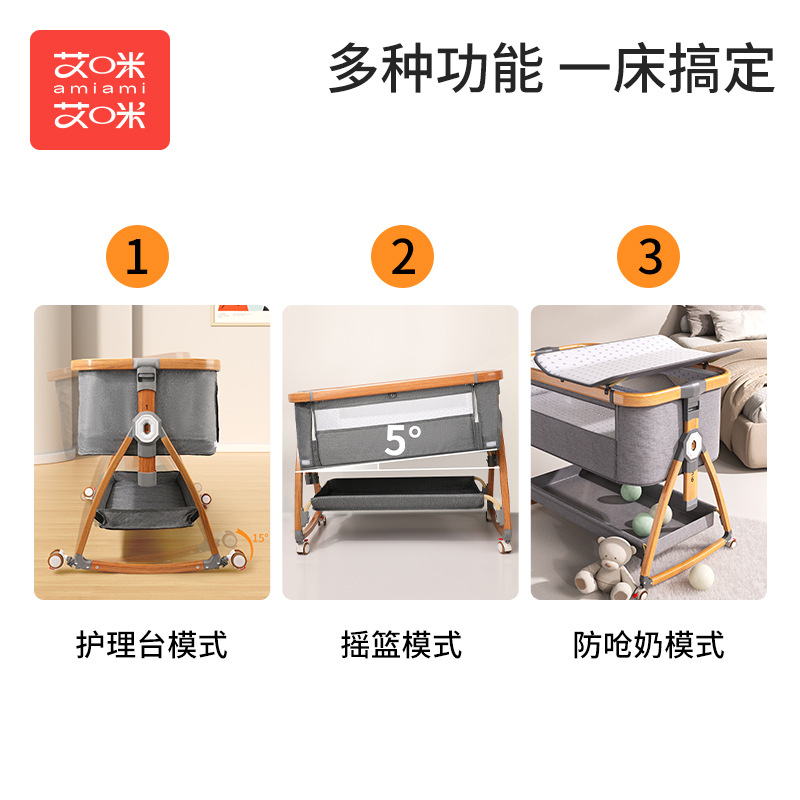 艾咪
amiami
艾咪

多种功能 一床搞定

1

15°

护理台模式

2

5°

摇篮模式

3

防呛奶模式