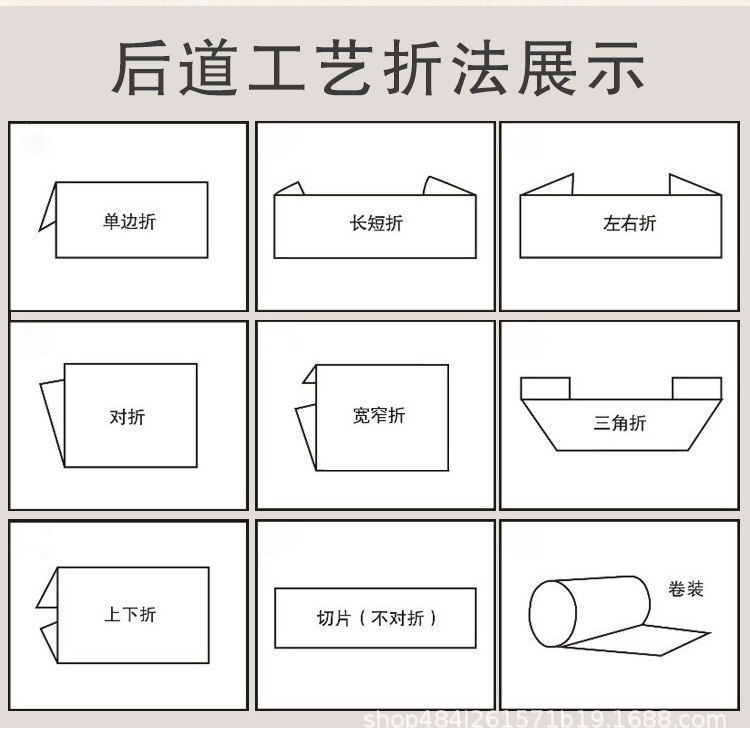 后道工艺折法展示

单边折

长短折

左右折

对折

宽窄折

三角折

上下折

切片（不对折）

卷装

shop484l261571b19.1688.com