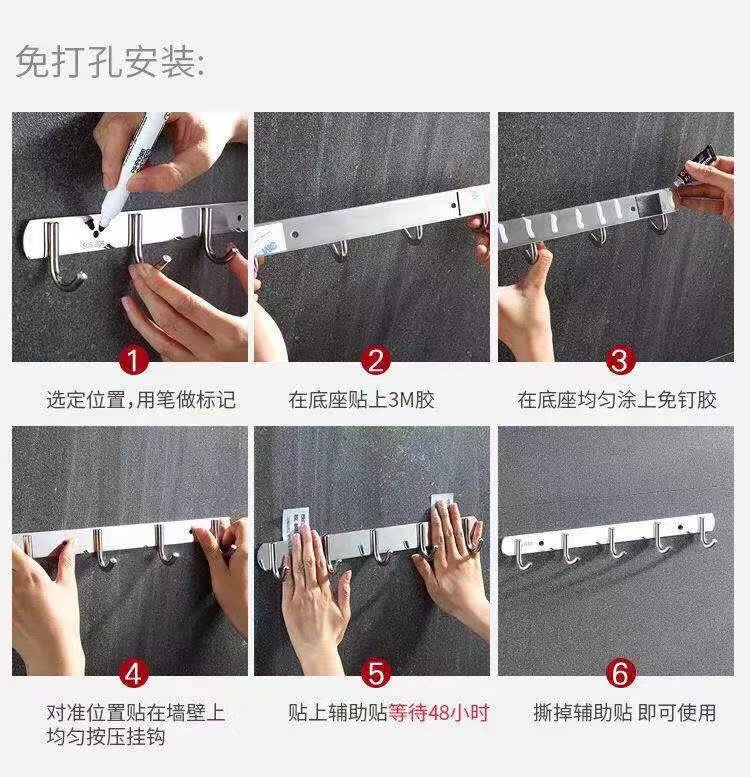 免打孔安装:

1
选定位置,用笔做标记

2
在底座贴上3M胶

3
在底座均匀涂上免钉胶

4
对准位置贴在墙壁上均匀按压挂钩

5
贴上辅助贴等待48小时

6
撕掉辅助贴 即可使用