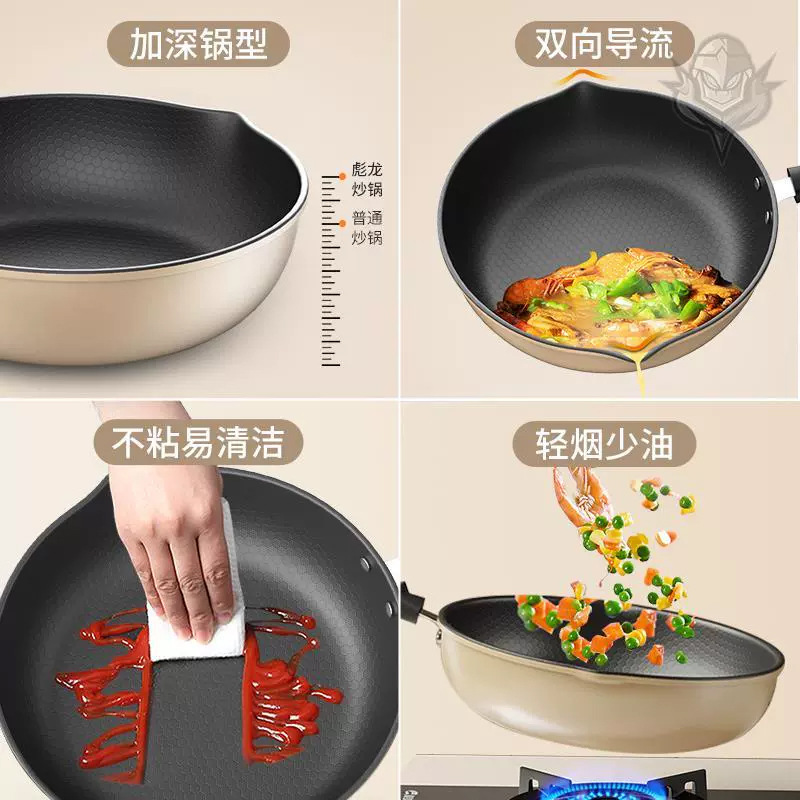 加深锅型

彪龙炒锅

普通炒锅

双向导流

不粘易清洁

轻烟少油